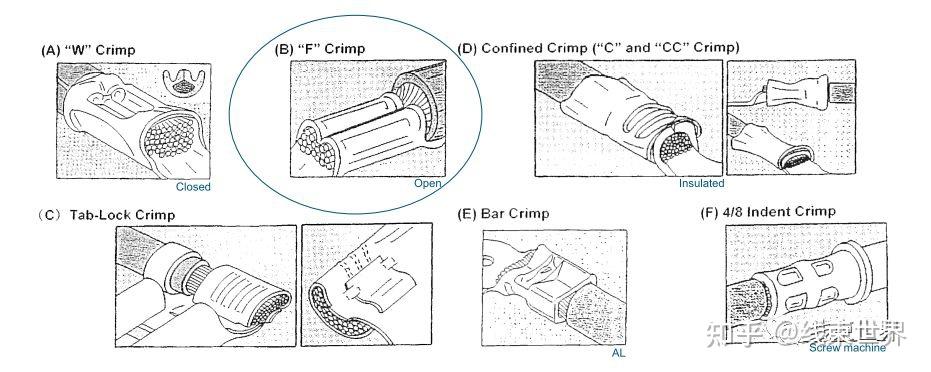 (A) "W" Crimp

Closed

(B) "F" Crimp

Open

(D) Confined Crimp ("C" and "CC" Crimp)

Insulated

(C) Tab-Lock Crimp

(E) Bar Crimp

AL

(F) 4/8 Indent Crimp

Screw machine

知乎 @线束世界