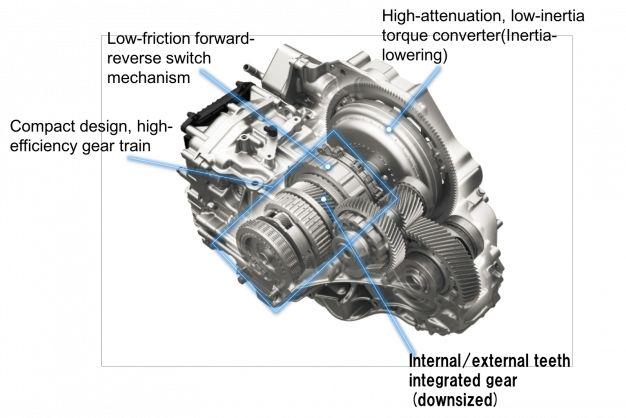 High-attenuation, low-inertia torque converter(Inertia-lowering)

Low-friction forward-reverse switch mechanism

Compact design, high-efficiency gear train

Internal/external teeth integrated gear (downsized)