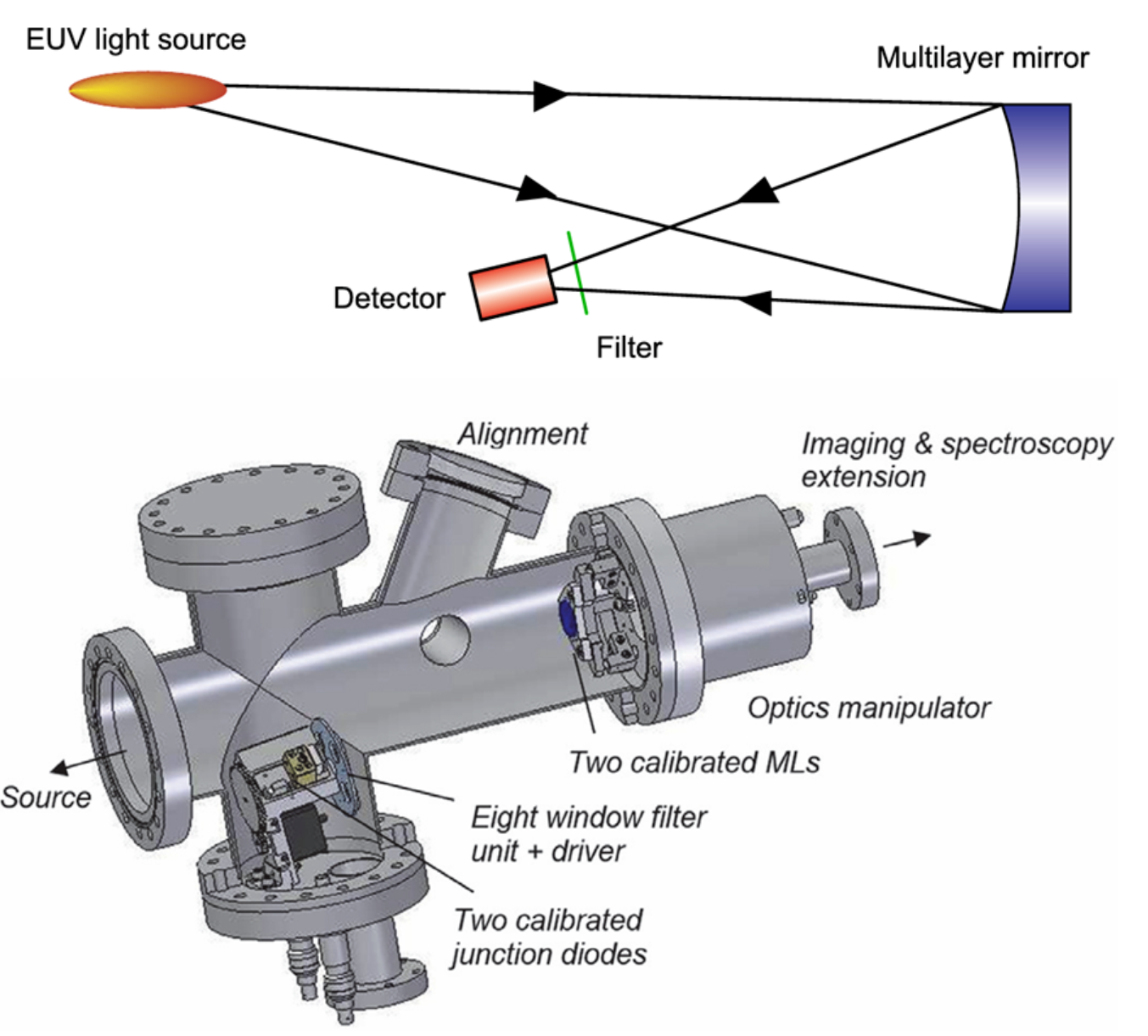 EUV light source

Multilayer mirror

Detector

Filter

Alignment

Imaging & spectroscopy extension

Optics manipulator

Two calibrated MLs

Source

Eight window filter unit + driver

Two calibrated junction diodes