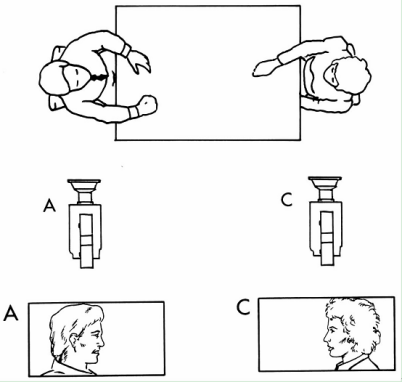 A

C

A

C