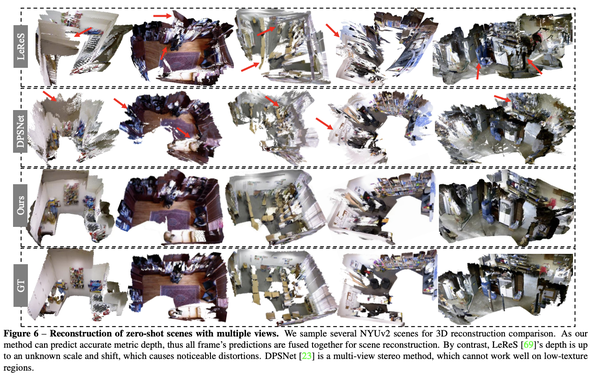 LeReS

DPSNet

Ours

GT

**Figure 6 – Reconstruction of zero-shot scenes with multiple views.** We sample several NYUv2 scenes for 3D reconstruction comparison. As our method can predict accurate metric depth, thus all frame's predictions are fused together for scene reconstruction. By contrast, LeReS [69]'s depth is up to an unknown scale and shift, which causes noticeable distortions. DPSNet [23] is a multi-view stereo method, which cannot work well on low-texture regions.