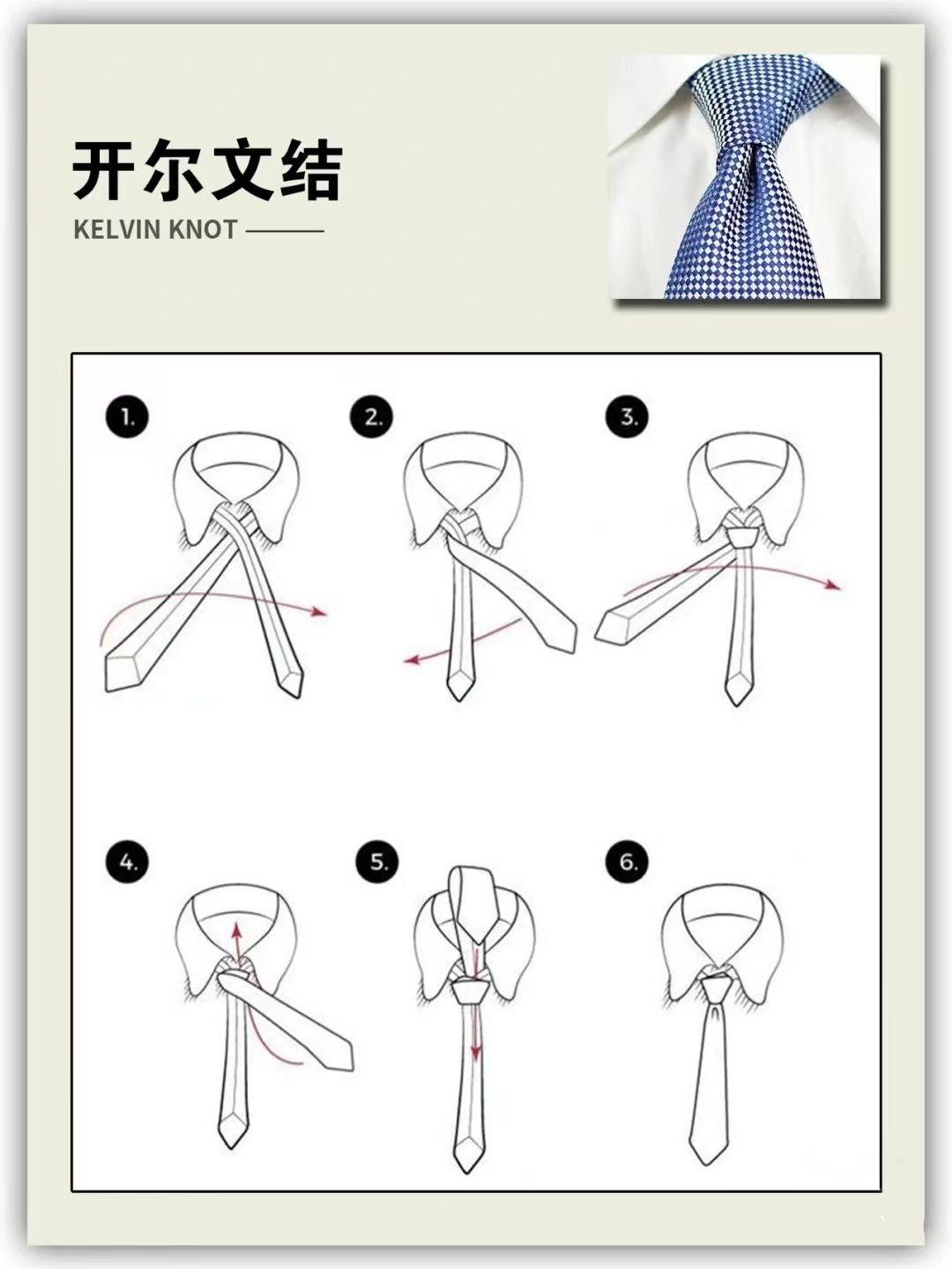 开尔文结

KELVIN KNOT

1.

2.

3.

4.

5.

6.