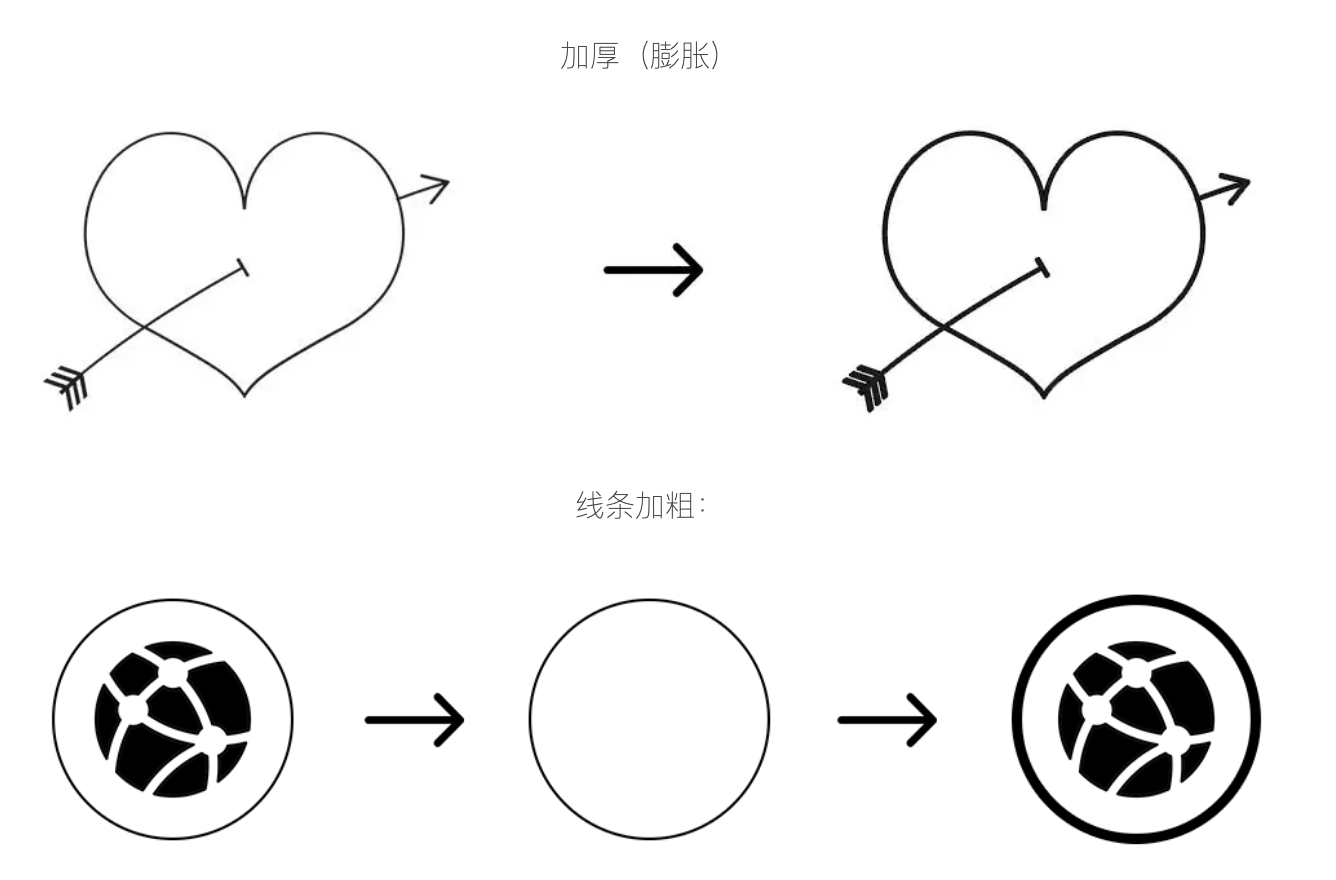 加厚（膨胀）

线条加粗：