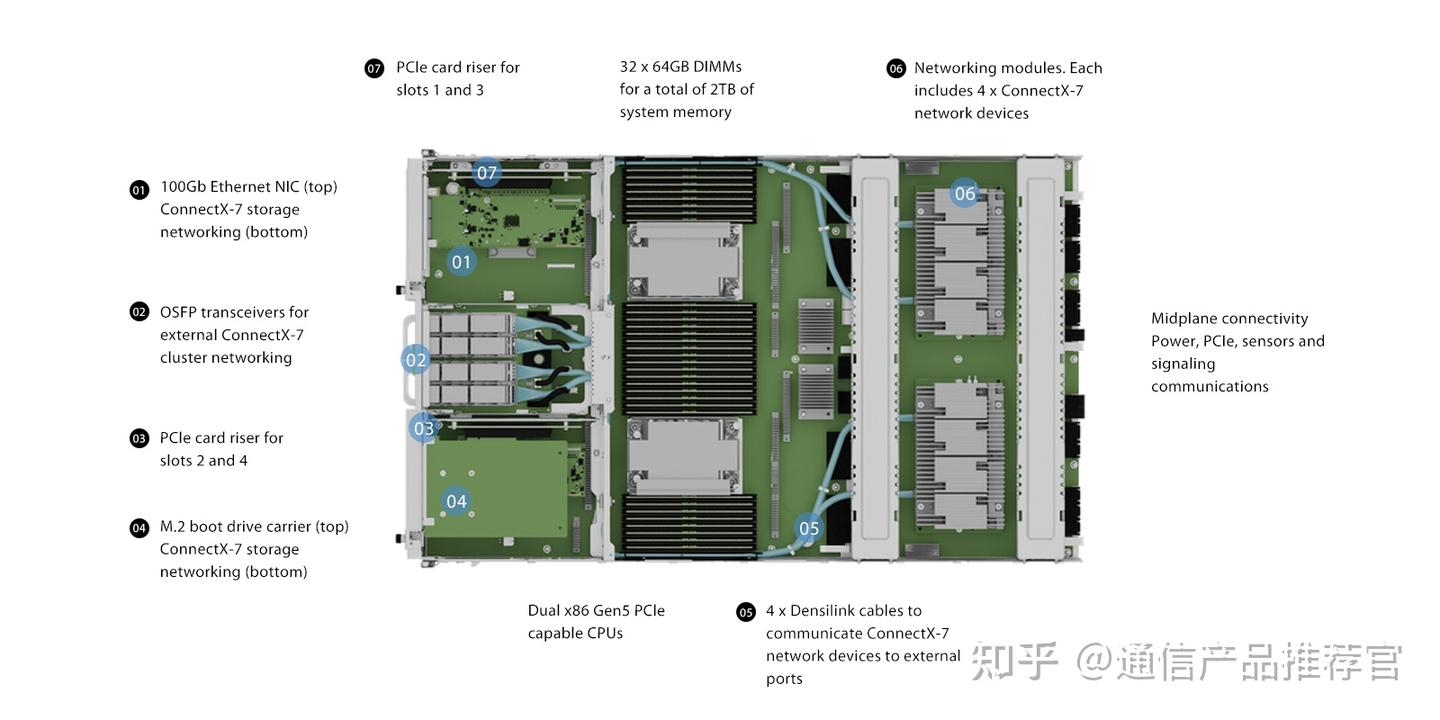 07 PCIe card riser for slots 1 and 3

32 x 64GB DIMMs for a total of 2TB of system memory

06 Networking modules. Each includes 4 x ConnectX-7 network devices

01 100Gb Ethernet NIC (top) ConnectX-7 storage networking (bottom)

02 OSFP transceivers for external ConnectX-7 cluster networking

03 PCIe card riser for slots 2 and 4

04 M.2 boot drive carrier (top) ConnectX-7 storage networking (bottom)

07

01

02

03

04

05

06

Midplane connectivity Power, PCIe, sensors and signaling communications

Dual x86 Gen5 PCIe capable CPUs

05 4 x Densilink cables to communicate ConnectX-7 network devices to external ports

知乎 @通信产品推荐官