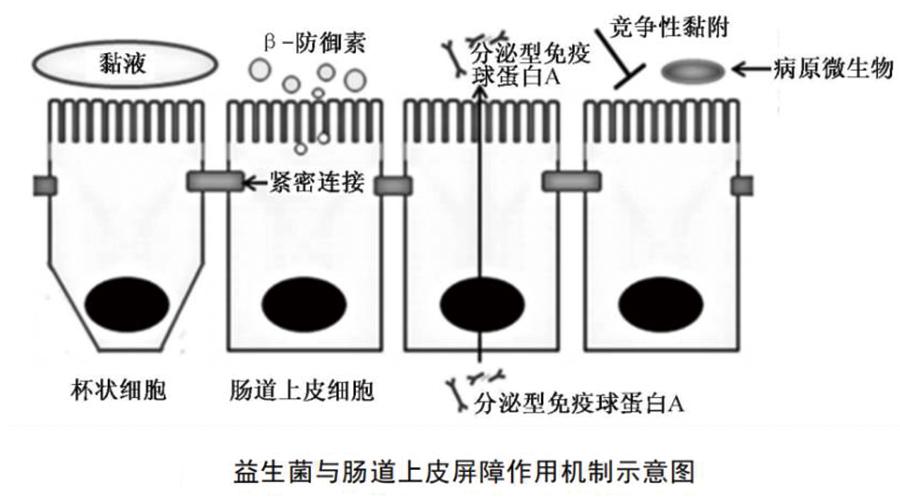 黏液

β-防御素

分泌型免疫球蛋白A

竞争性黏附

病原微生物

紧密连接

杯状细胞

肠道上皮细胞

分泌型免疫球蛋白A

益生菌与肠道上皮屏障作用机制示意图