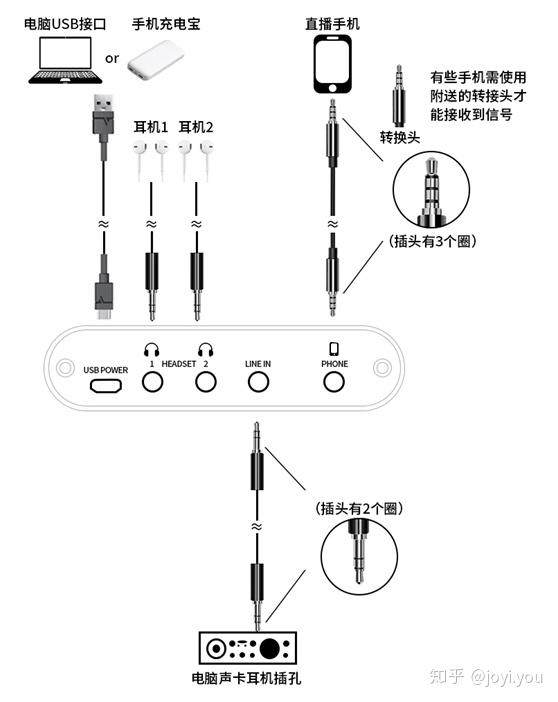 电脑USB接口

or

手机充电宝

直播手机

有些手机需使用附送的转接头才能接收到信号

转换头

耳机1 耳机2

≈ ≈ ≈ ≈

(插头有3个圈)

USB POWER

1 HEADSET 2

LINE IN

PHONE

(插头有2个圈)

≈

电脑声卡耳机插孔

知乎 @joyi.you