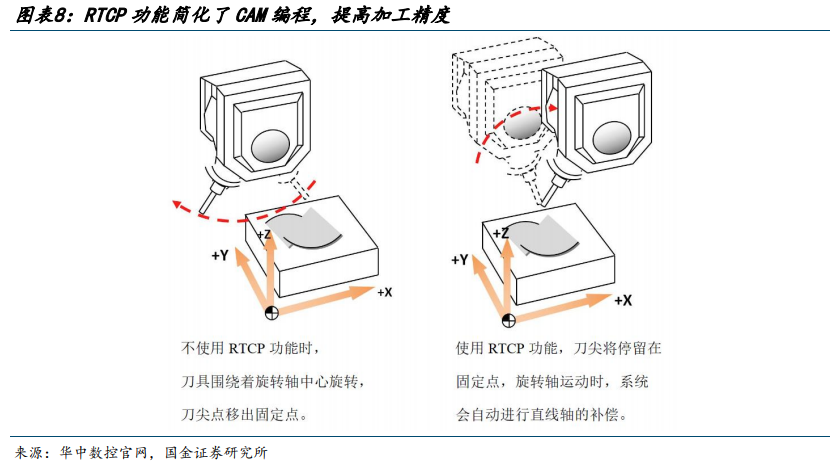 图表8：RTCP 功能简化了 CAM 编程，提高加工精度

+Z
+Y
+X

不使用 RTCP 功能时，
刀具围绕着旋转轴中心旋转，
刀尖点移出固定点。

+Z
+Y
+X

使用 RTCP 功能，刀尖将停留在
固定点，旋转轴运动时，系统
会自动进行直线轴的补偿。

来源：华中数控官网，国金证券研究所