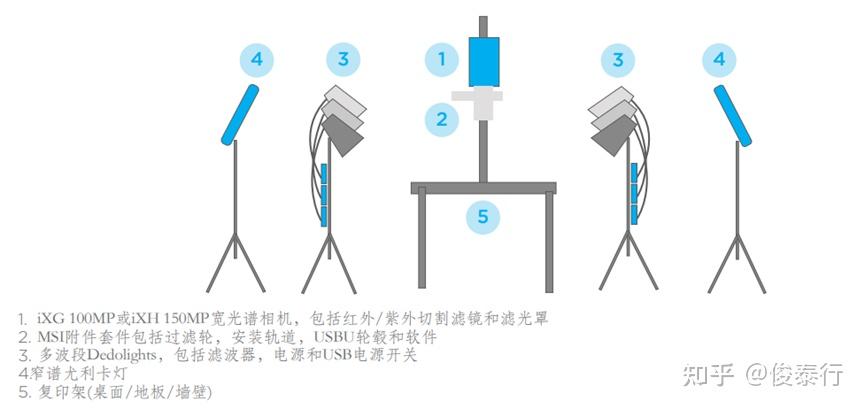 4

3

1

2

3

4

5

1. iXG 100MP或iXH 150MP宽光谱相机，包括红外/紫外切割滤镜和滤光罩
2. MSI附件套件包括过滤轮，安装轨道，USBU轮毂和软件
3. 多波段Dedolights，包括滤波器，电源和USB电源开关
4窄谱尤利卡灯
5. 复印架(桌面/地板/墙壁)

知乎 @俊泰行