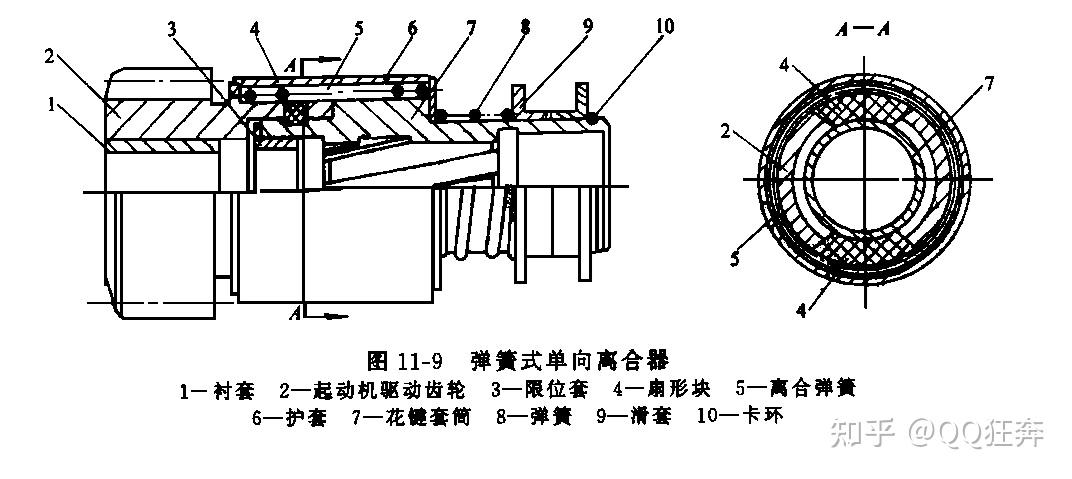 2
1
3
4
A
5
6
7
8
9
10
A
A—A
4
7
2
5
4

图 11-9 弹簧式单向离合器
1—衬套 2—起动机驱动齿轮 3—限位套 4—扇形块 5—离合弹簧 6—护套 7—花键套筒 8—弹簧 9—滑套 10—卡环

知乎 @QQ狂奔