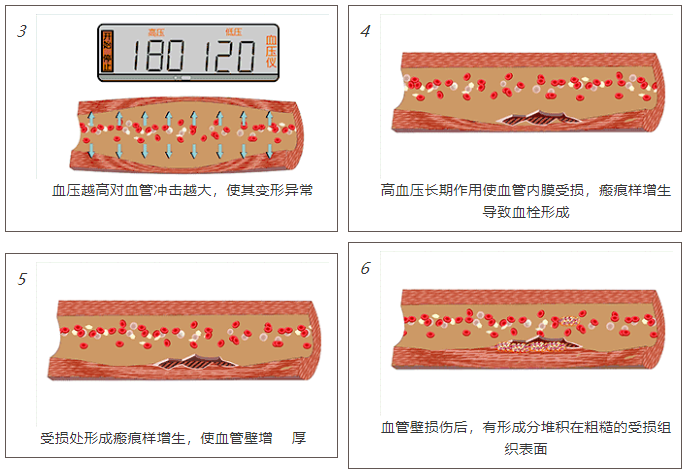 3

开始 停止 高压 低压 180 120 血压仪

血压越高对血管冲击越大，使其变形异常

4

高血压长期作用使血管内膜受损，瘢痕样增生导致血栓形成

5

受损处形成瘢痕样增生，使血管壁增 厚

6

血管壁损伤后，有形成分堆积在粗糙的受损组织表面