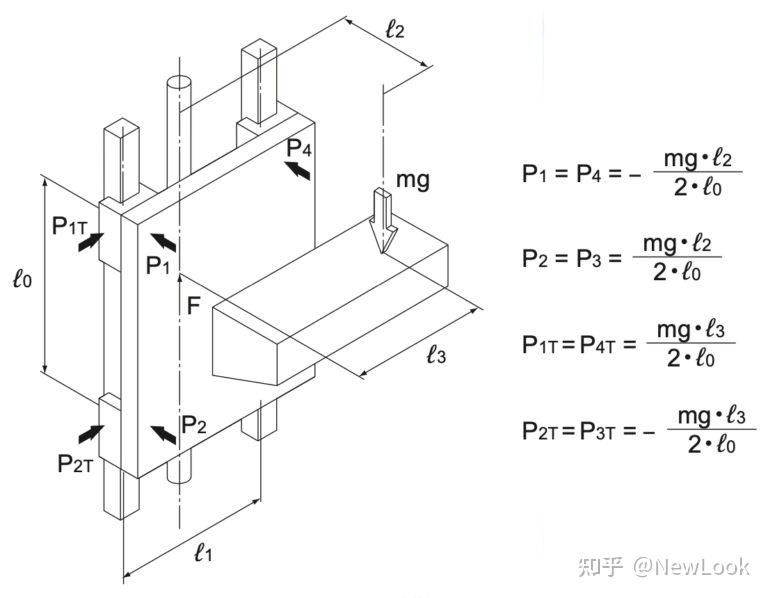 $\ell_2$

$P_4$

mg

$P_{1T}$

$P_1$

$\ell_0$

F

$\ell_3$

$P_2$

$P_{2T}$

$\ell_1$

$P_1 = P_4 = -\frac{mg \cdot \ell_2}{2 \cdot \ell_0}$

$P_2 = P_3 = \frac{mg \cdot \ell_2}{2 \cdot \ell_0}$

$P_{1T} = P_{4T} = \frac{mg \cdot \ell_3}{2 \cdot \ell_0}$

$P_{2T} = P_{3T} = -\frac{mg \cdot \ell_3}{2 \cdot \ell_0}$

知乎 @NewLook