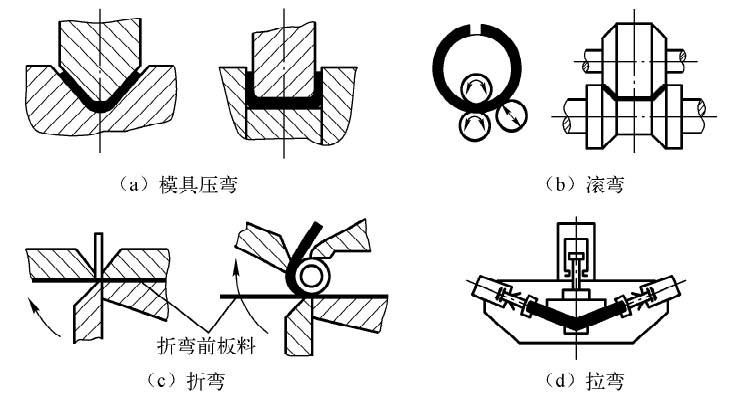 （a）模具压弯

（b）滚弯

折弯前板料

（c）折弯

（d）拉弯