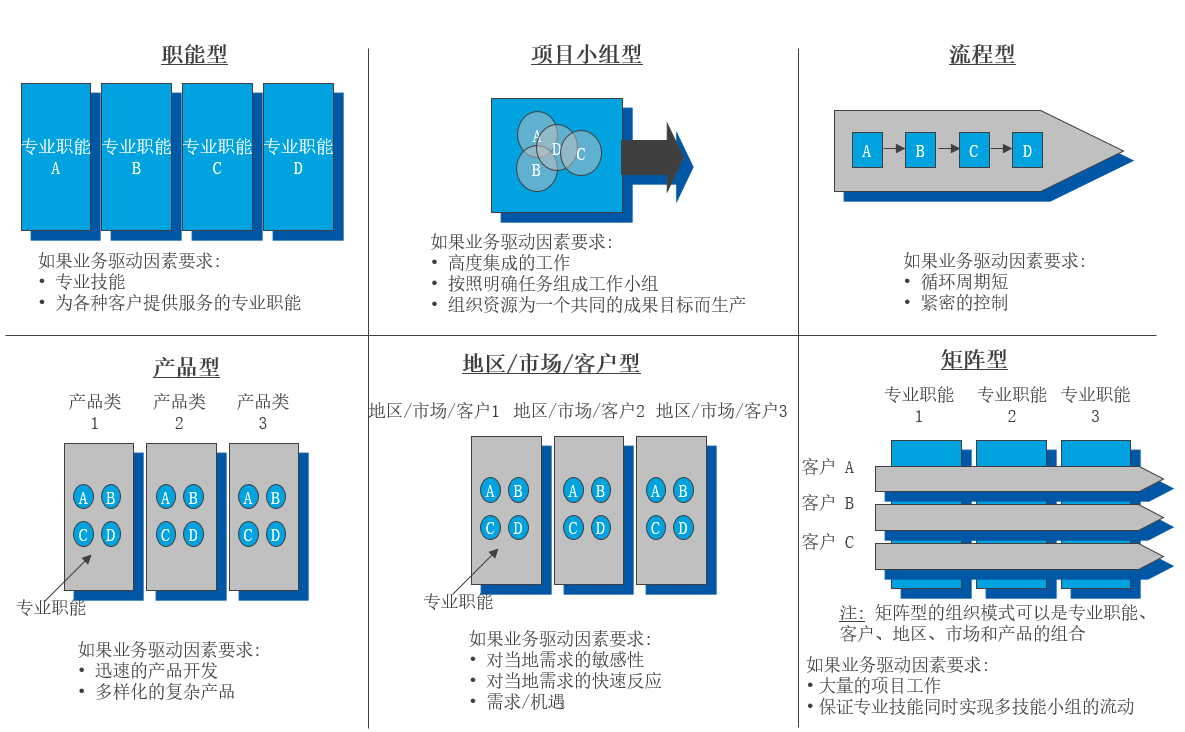 职能型

专业职能 A
专业职能 B
专业职能 C
专业职能 D

如果业务驱动因素要求:
• 专业技能
• 为各种客户提供服务的专业职能

项目小组型

A D C B

如果业务驱动因素要求:
• 高度集成的工作
• 按照明确任务组成工作小组
• 组织资源为一个共同的成果目标而生产

流程型

A B C D

如果业务驱动因素要求:
• 循环周期短
• 紧密的控制

产品型

产品类 1
产品类 2
产品类 3

A B C D
A B C D
A B C D

专业职能

如果业务驱动因素要求:
• 迅速的产品开发
• 多样化的复杂产品

地区/市场/客户型

地区/市场/客户1 地区/市场/客户2 地区/市场/客户3

A B C D
A B C D
A B C D

专业职能

如果业务驱动因素要求:
• 对当地需求的敏感性
• 对当地需求的快速反应
• 需求/机遇

矩阵型

专业职能 1
专业职能 2
专业职能 3

客户 A
客户 B
客户 C

注: 矩阵型的组织模式可以是专业职能、客户、地区、市场和产品的组合

如果业务驱动因素要求:
• 大量的项目工作
• 保证专业技能同时实现多技能小组的流动