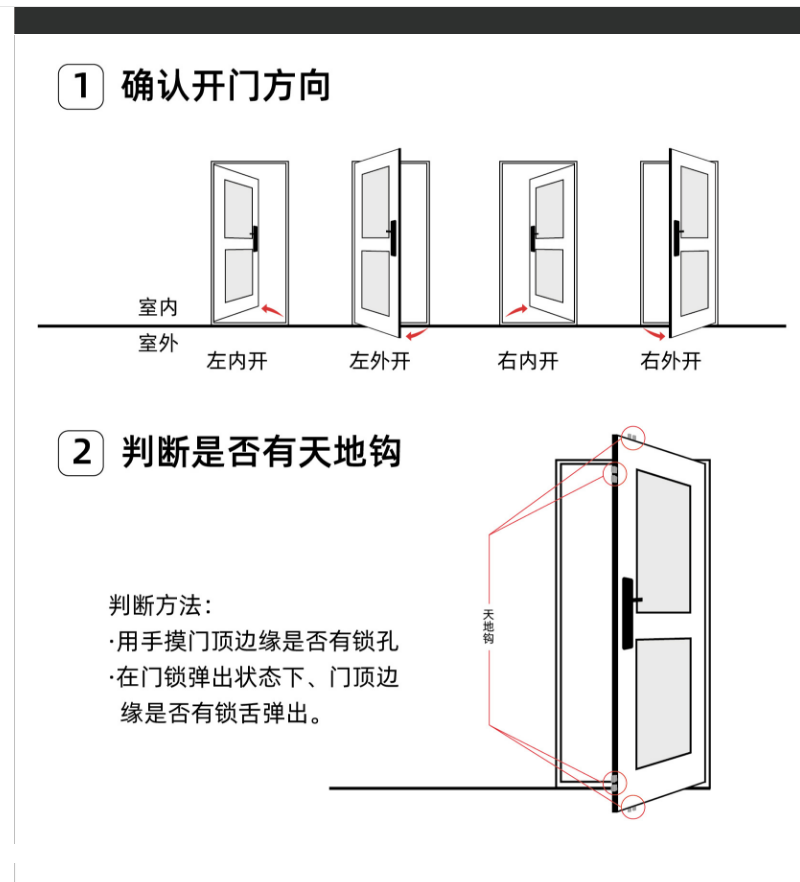 1 确认开门方向

室内
室外
左内开
左外开
右内开
右外开

2 判断是否有天地钩

判断方法：
·用手摸门顶边缘是否有锁孔
·在门锁弹出状态下、门顶边缘是否有锁舌弹出。

天地钩