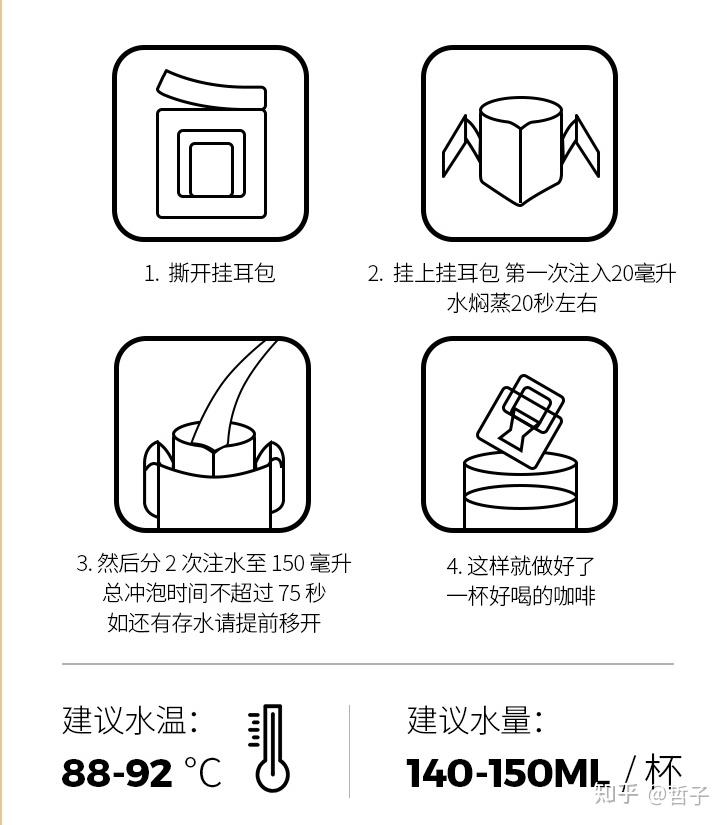 1. 撕开挂耳包

2. 挂上挂耳包 第一次注入20毫升水焖蒸20秒左右

3. 然后分 2 次注水至 150 毫升
总冲泡时间不超过 75 秒
如还有存水请提前移开

4. 这样就做好了
一杯好喝的咖啡

建议水温:
88-92 °C

建议水量:
140-150ML / 杯

知乎 @哲子