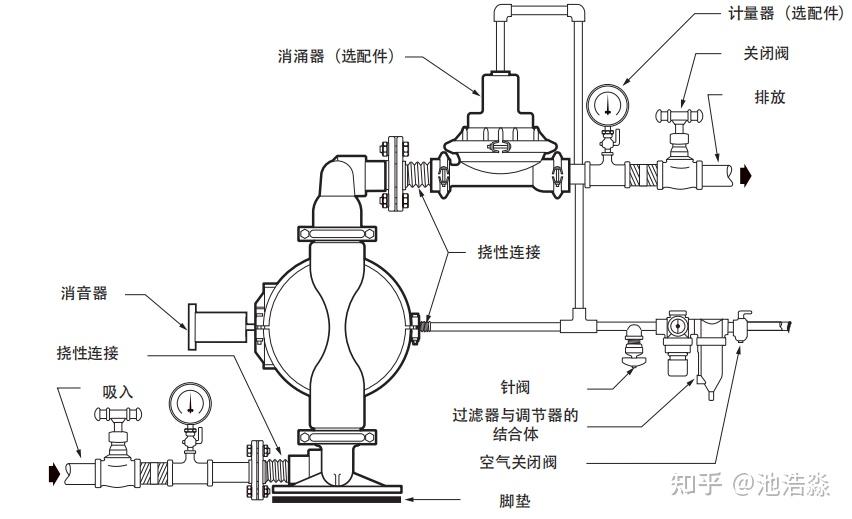 计量器（选配件）
消涌器（选配件）
关闭阀
排放
挠性连接
消音器
挠性连接
吸入
针阀
过滤器与调节器的结合体
空气关闭阀
脚垫
知乎 @池浩淼