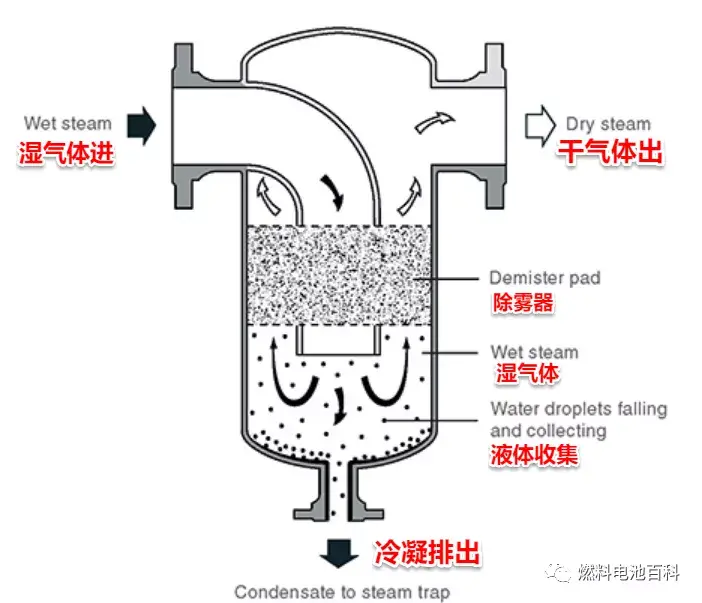 Wet steam
湿气体进

Dry steam
干气体出

Demister pad
除雾器

Wet steam
湿气体

Water droplets falling and collecting
液体收集

冷凝排出

Condensate to steam trap

燃料电池百科