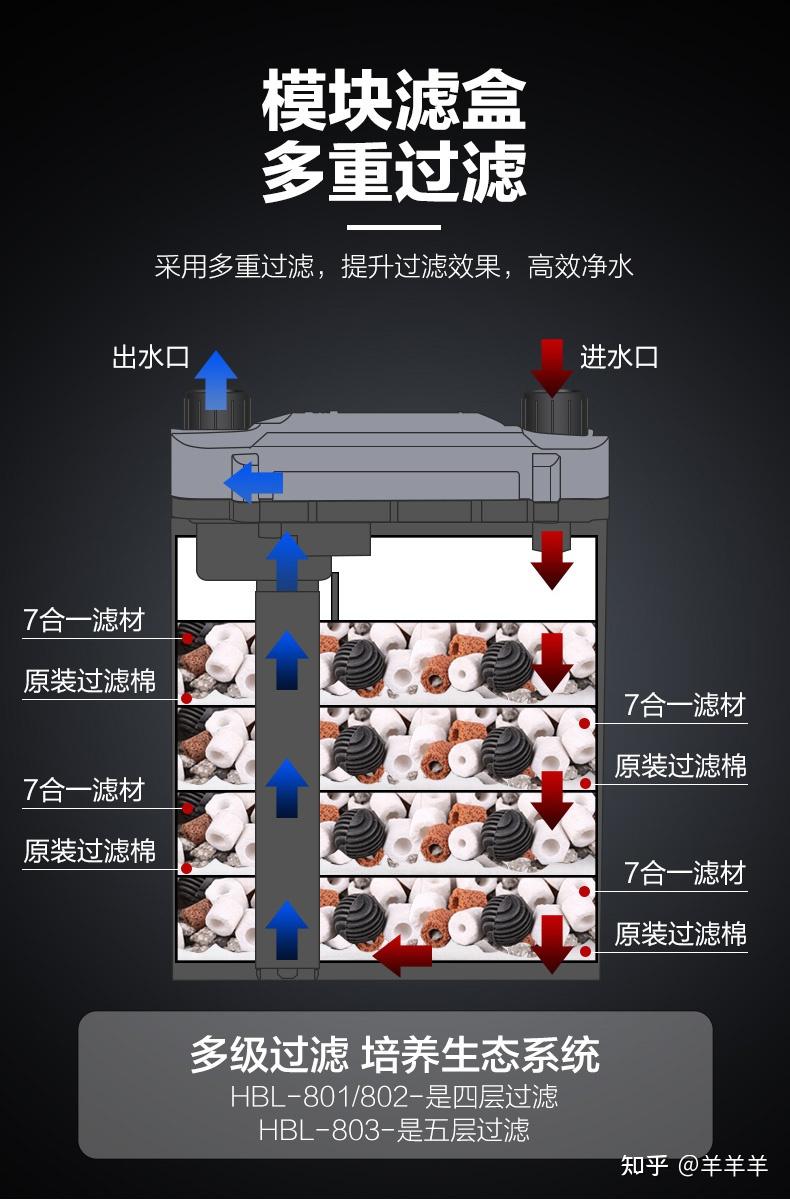 模块滤盒
多重过滤

采用多重过滤，提升过滤效果，高效净水

出水口

进水口

7合一滤材

原装过滤棉

7合一滤材

原装过滤棉

7合一滤材

原装过滤棉

7合一滤材

原装过滤棉

多级过滤 培养生态系统
HBL-801/802-是四层过滤
HBL-803-是五层过滤

知乎 @羊羊羊