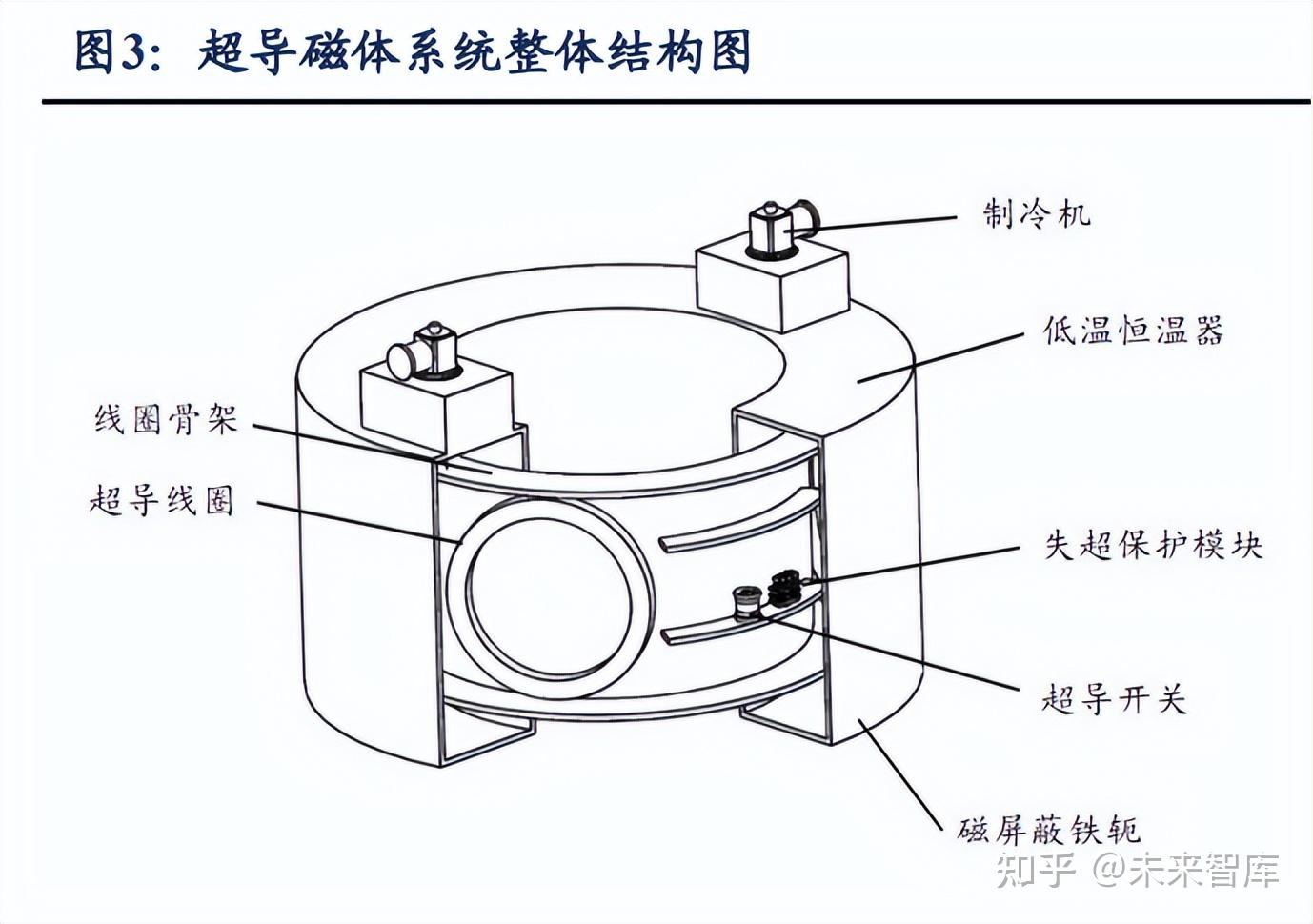 图3：超导磁体系统整体结构图

制冷机

低温恒温器

线圈骨架

超导线圈

失超保护模块

超导开关

磁屏蔽铁轭

知乎 @未来智库