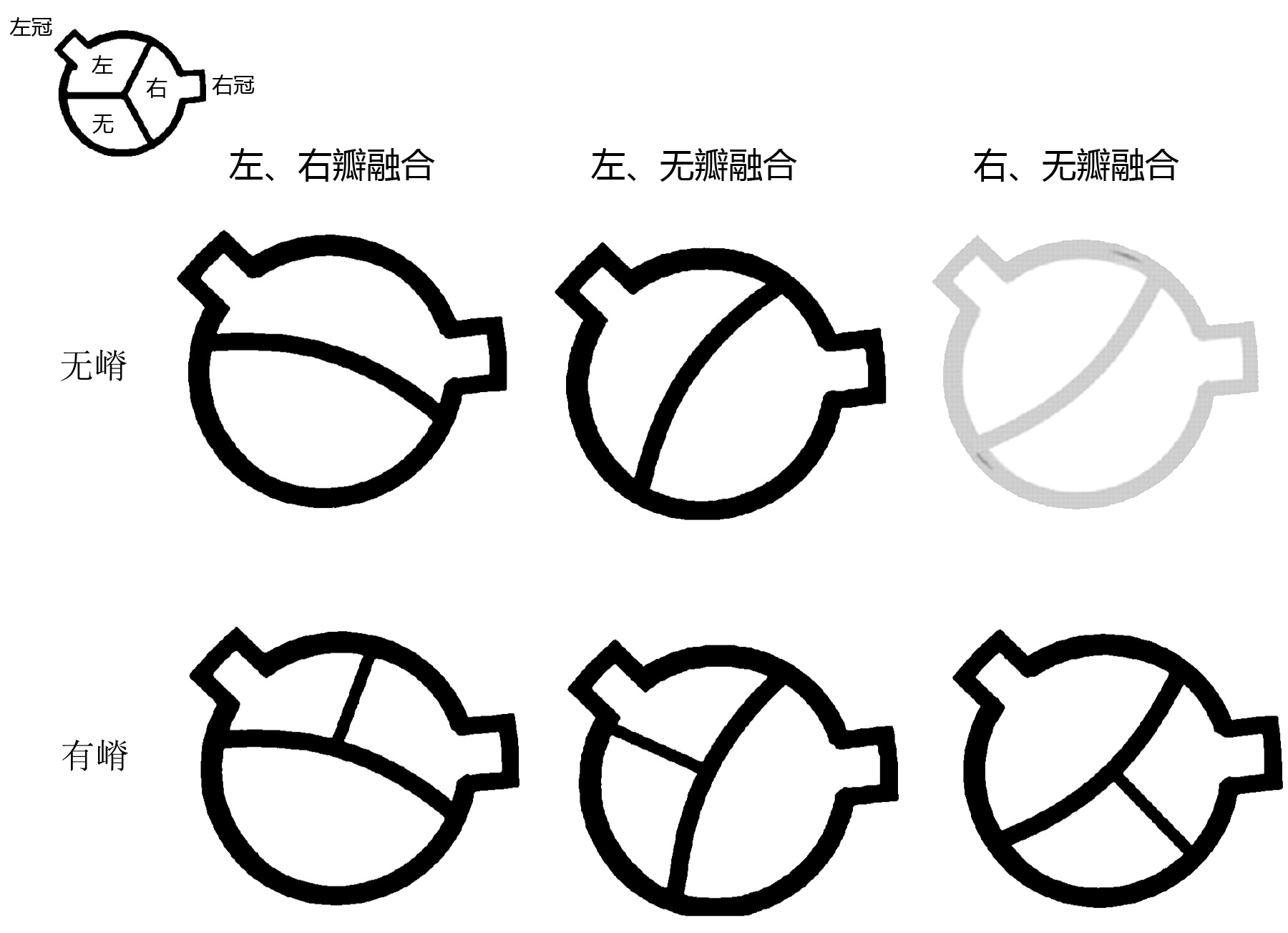 左冠
左
右
右冠
无

左、右瓣融合
左、无瓣融合
右、无瓣融合

无嵴

有嵴