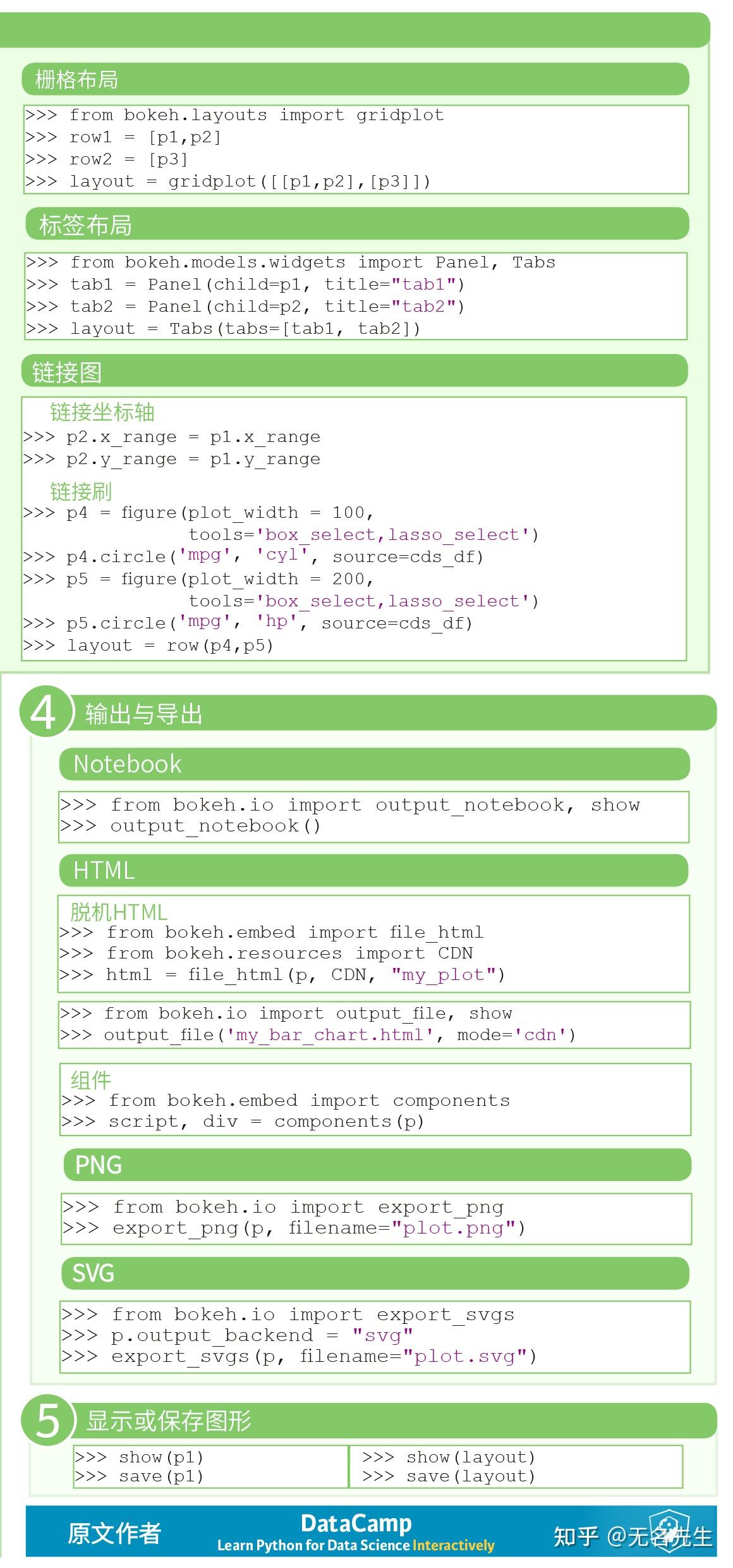 栅格布局

>>> from bokeh.layouts import gridplot
>>> row1 = [p1,p2]
>>> row2 = [p3]
>>> layout = gridplot([[p1,p2],[p3]])

标签布局

>>> from bokeh.models.widgets import Panel, Tabs
>>> tab1 = Panel(child=p1, title="tab1")
>>> tab2 = Panel(child=p2, title="tab2")
>>> layout = Tabs(tabs=[tab1, tab2])

链接图

链接坐标轴
>>> p2.x_range = p1.x_range
>>> p2.y_range = p1.y_range

链接刷
>>> p4 = figure(plot_width = 100,
tools='box_select,lasso_select')
>>> p4.circle('mpg', 'cyl', source=cds_df)
>>> p5 = figure(plot_width = 200,
tools='box_select,lasso_select')
>>> p5.circle('mpg', 'hp', source=cds_df)
>>> layout = row(p4,p5)

4 输出与导出

Notebook

>>> from bokeh.io import output_notebook, show
>>> output_notebook()

HTML

脱机HTML
>>> from bokeh.embed import file_html
>>> from bokeh.resources import CDN
>>> html = file_html(p, CDN, "my_plot")

>>> from bokeh.io import output_file, show
>>> output_file('my_bar_chart.html', mode='cdn')

组件
>>> from bokeh.embed import components
>>> script, div = components(p)

PNG

>>> from bokeh.io import export_png
>>> export_png(p, filename="plot.png")

SVG

>>> from bokeh.io import export_svgs
>>> p.output_backend = "svg"
>>> export_svgs(p, filename="plot.svg")

5 显示或保存图形

>>> show(p1)
>>> save(p1)

>>> show(layout)
>>> save(layout)

原文作者
DataCamp
Learn Python for Data Science Interactively
知乎 @无名先生