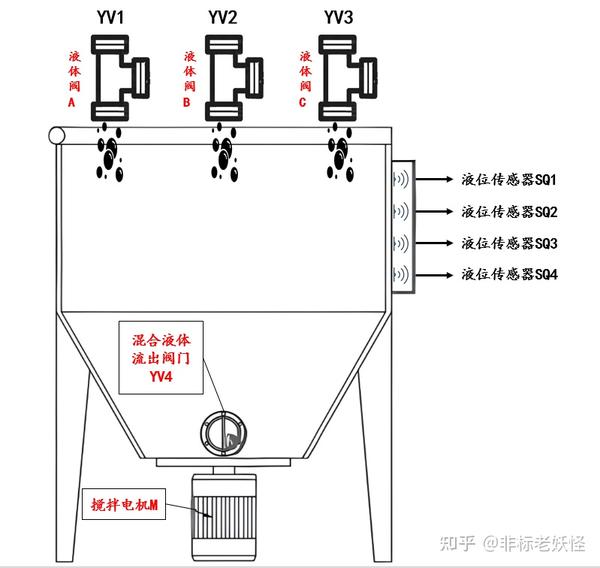 YV1 YV2 YV3

液体阀A

液体阀B

液体阀C

液位传感器SQ1

液位传感器SQ2

液位传感器SQ3

液位传感器SQ4

混合液体流出阀门YV4

搅拌电机M

知乎 @非标老妖怪