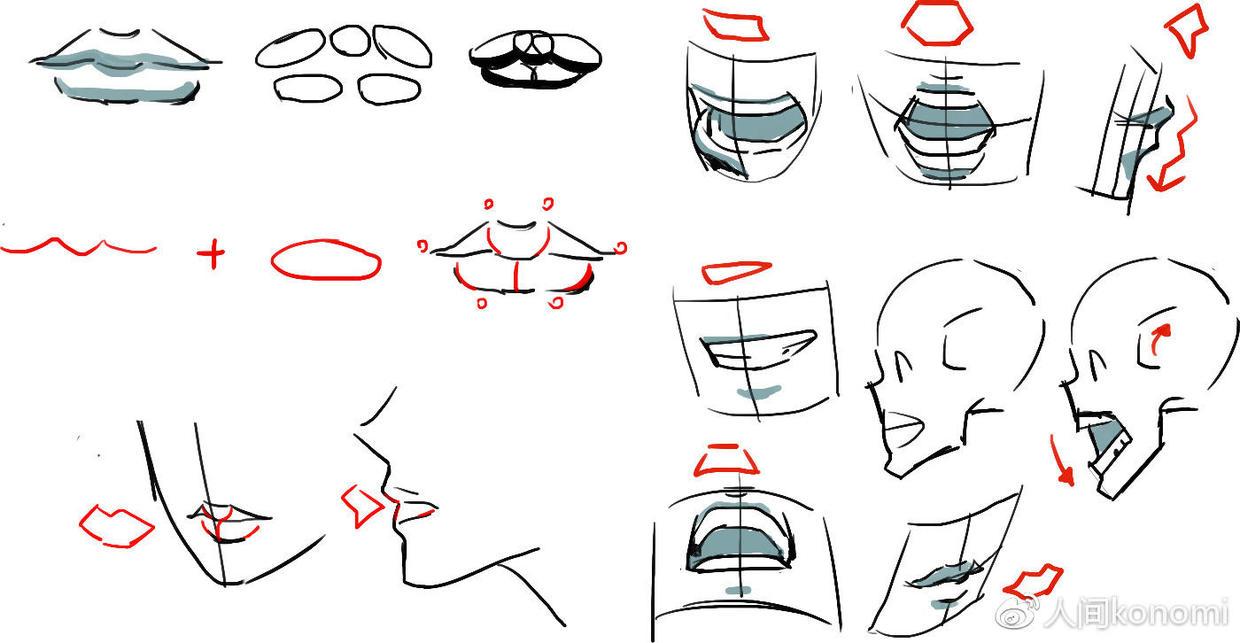 +

人间konomi