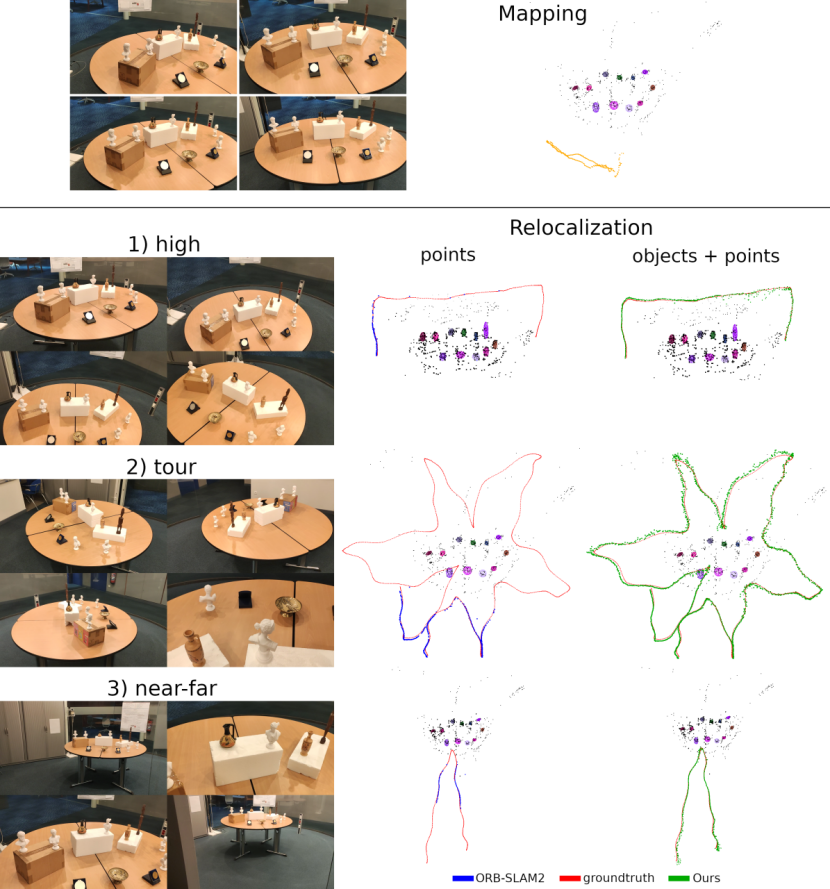 Mapping

Relocalization

1) high

points

objects + points

2) tour

3) near-far

ORB-SLAM2 groundtruth Ours