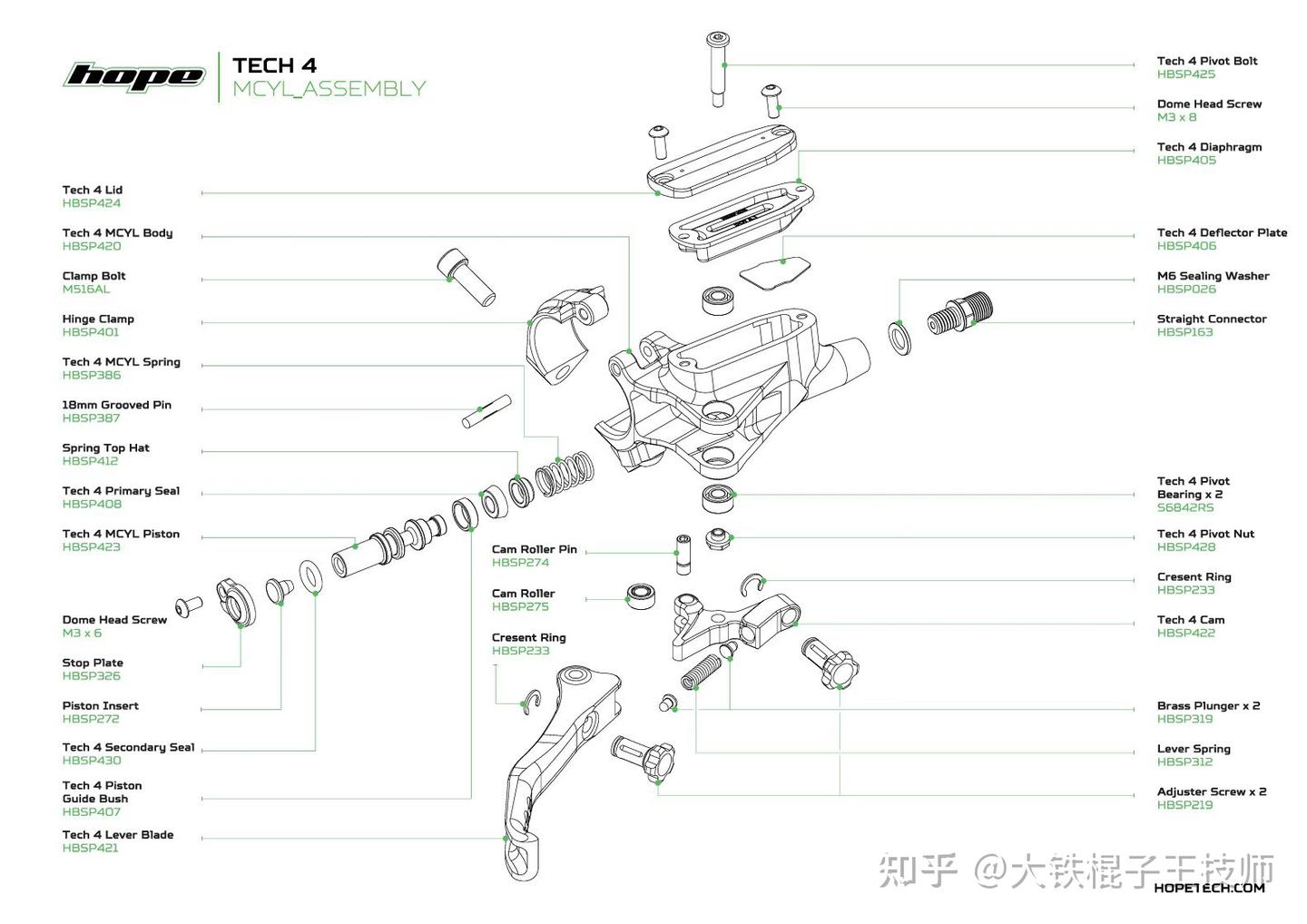 hope

TECH 4
MCYL_ASSEMBLY

Tech 4 Lid
HBSP424

Tech 4 MCYL Body
HBSP420

Clamp Bolt
M516AL

Hinge Clamp
HBSP401

Tech 4 MCYL Spring
HBSP386

18mm Grooved Pin
HBSP387

Spring Top Hat
HBSP412

Tech 4 Primary Seal
HBSP408

Tech 4 MCYL Piston
HBSP423

Dome Head Screw
M3 x 6

Stop Plate
HBSP326

Piston Insert
HBSP272

Tech 4 Secondary Seal
HBSP430

Tech 4 Piston Guide Bush
HBSP407

Tech 4 Lever Blade
HBSP421

Cam Roller Pin
HBSP274

Cam Roller
HBSP275

Cresent Ring
HBSP233

Tech 4 Pivot Bolt
HBSP425

Dome Head Screw
M3 x 8

Tech 4 Diaphragm
HBSP405

Tech 4 Deflector Plate
HBSP406

M6 Sealing Washer
HBSP026

Straight Connector
HBSP163

Tech 4 Pivot Bearing x 2
S6842RS

Tech 4 Pivot Nut
HBSP428

Cresent Ring
HBSP233

Tech 4 Cam
HBSP422

Brass Plunger x 2
HBSP319

Lever Spring
HBSP312

Adjuster Screw x 2
HBSP219

知乎 @大铁棍子王技师
HOPETECH.COM