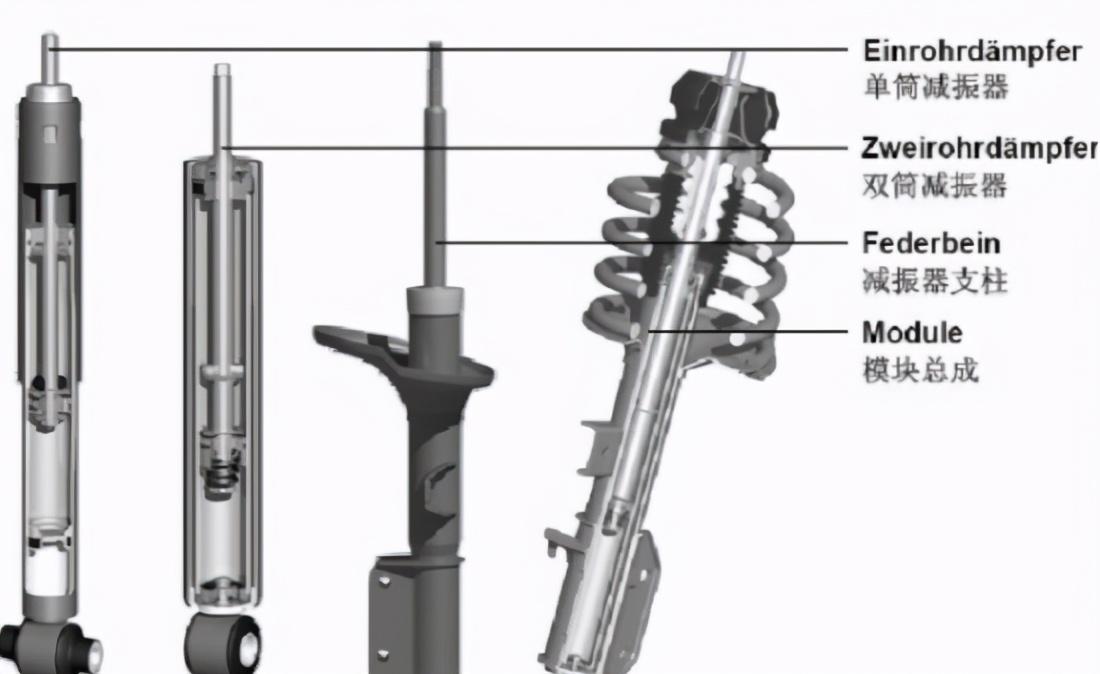 Einrohrdämpfer
单筒减振器

Zweirohrdämpfer
双筒减振器

Federbein
减振器支柱

Module
模块总成