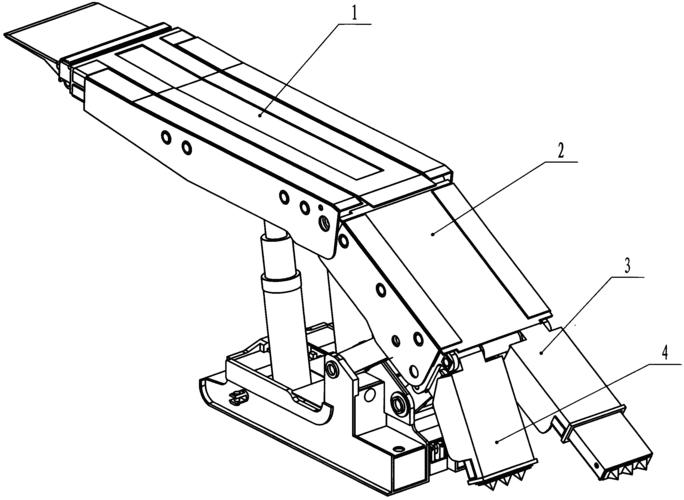 1
2
3
4