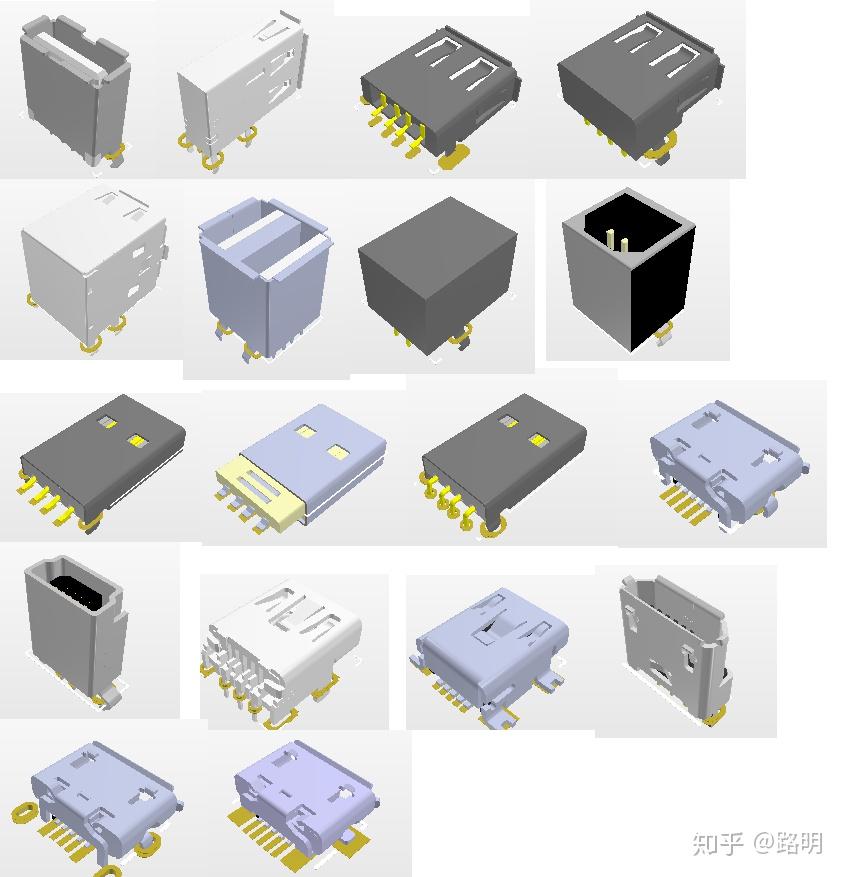 知乎 @路明