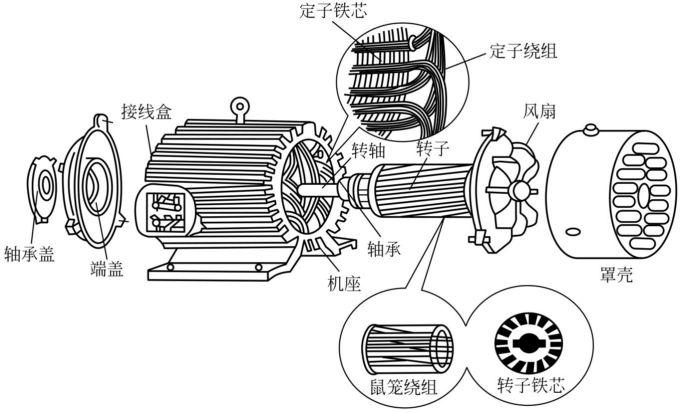 定子铁芯
定子绕组
接线盒
风扇
转轴
转子
轴承盖
端盖
轴承
机座
罩壳
鼠笼绕组
转子铁芯