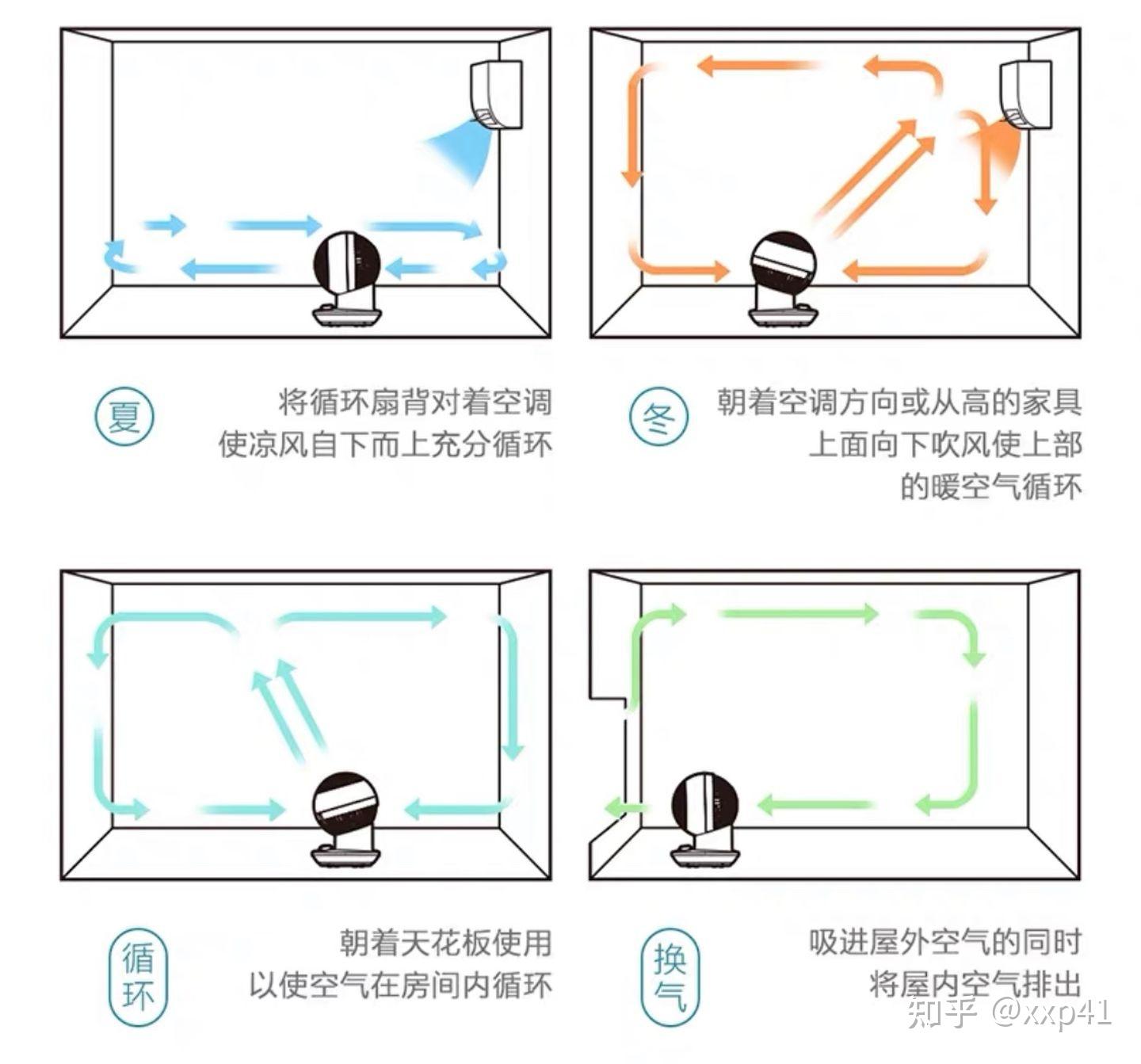 夏

将循环扇背对着空调
使凉风自下而上充分循环

冬

朝着空调方向或从高的家具
上面向下吹风使上部
的暖空气循环

循环

朝着天花板使用
以使空气在房间内循环

换气

吸进屋外空气的同时
将屋内空气排出

知乎 @xxp41