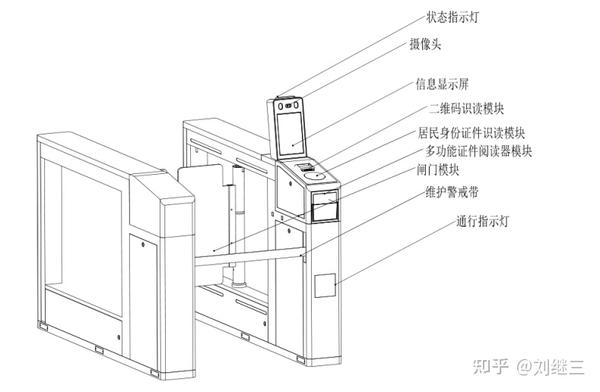 状态指示灯

摄像头

信息显示屏

二维码识读模块

居民身份证件识读模块

多功能证件阅读器模块

闸门模块

维护警戒带

通行指示灯

知乎 @刘继三