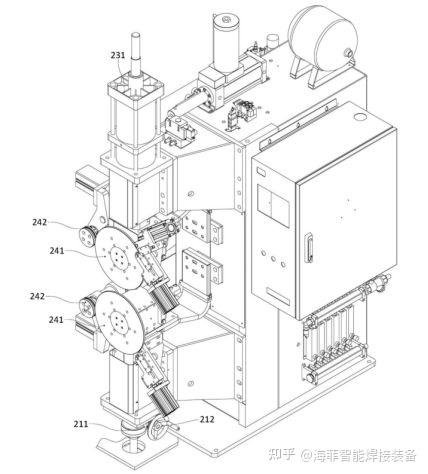 231

242

241

242

241

211

212

知乎 @海菲智能焊接装备