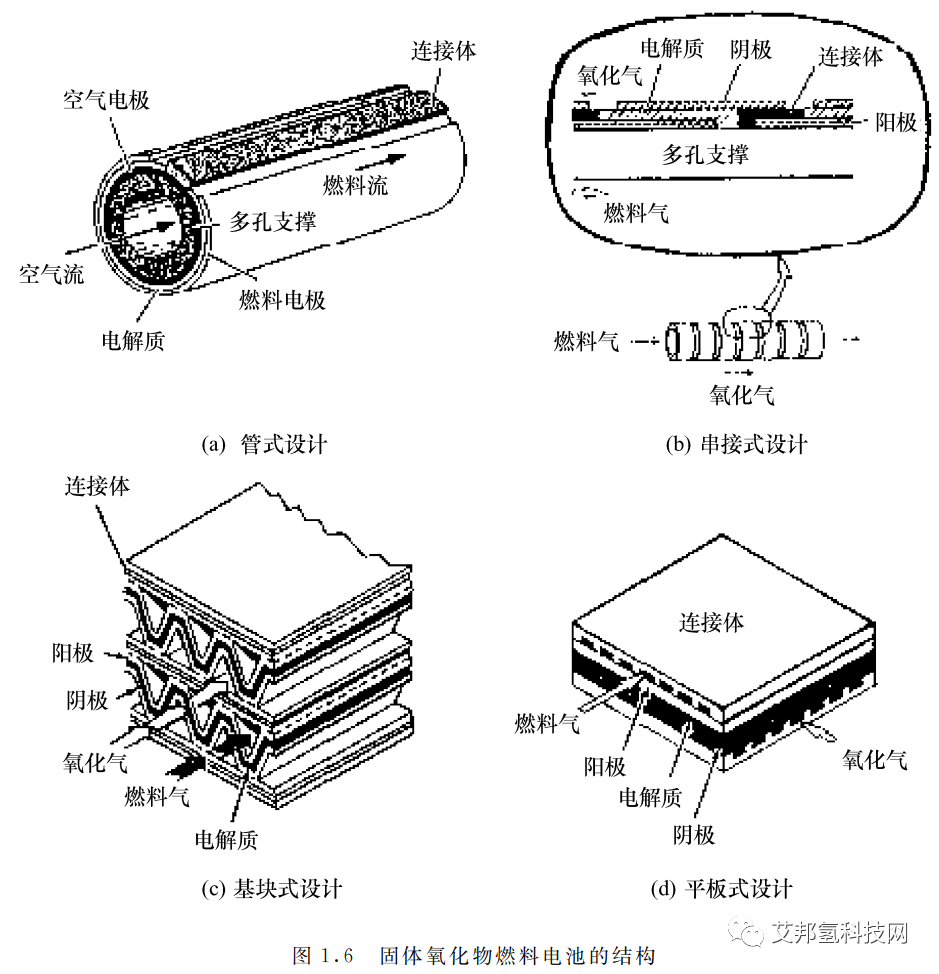 连接体
空气电极
燃料流
多孔支撑
空气流
燃料电极
电解质

(a) 管式设计

电解质
阴极
连接体
氧化气
阳极
多孔支撑
燃料气
燃料气
氧化气

(b) 串接式设计

连接体
阳极
阴极
氧化气
燃料气
电解质

(c) 基块式设计

连接体
燃料气
阳极
电解质
阴极
氧化气

(d) 平板式设计

艾邦氢科技网

图 1.6 固体氧化物燃料电池的结构