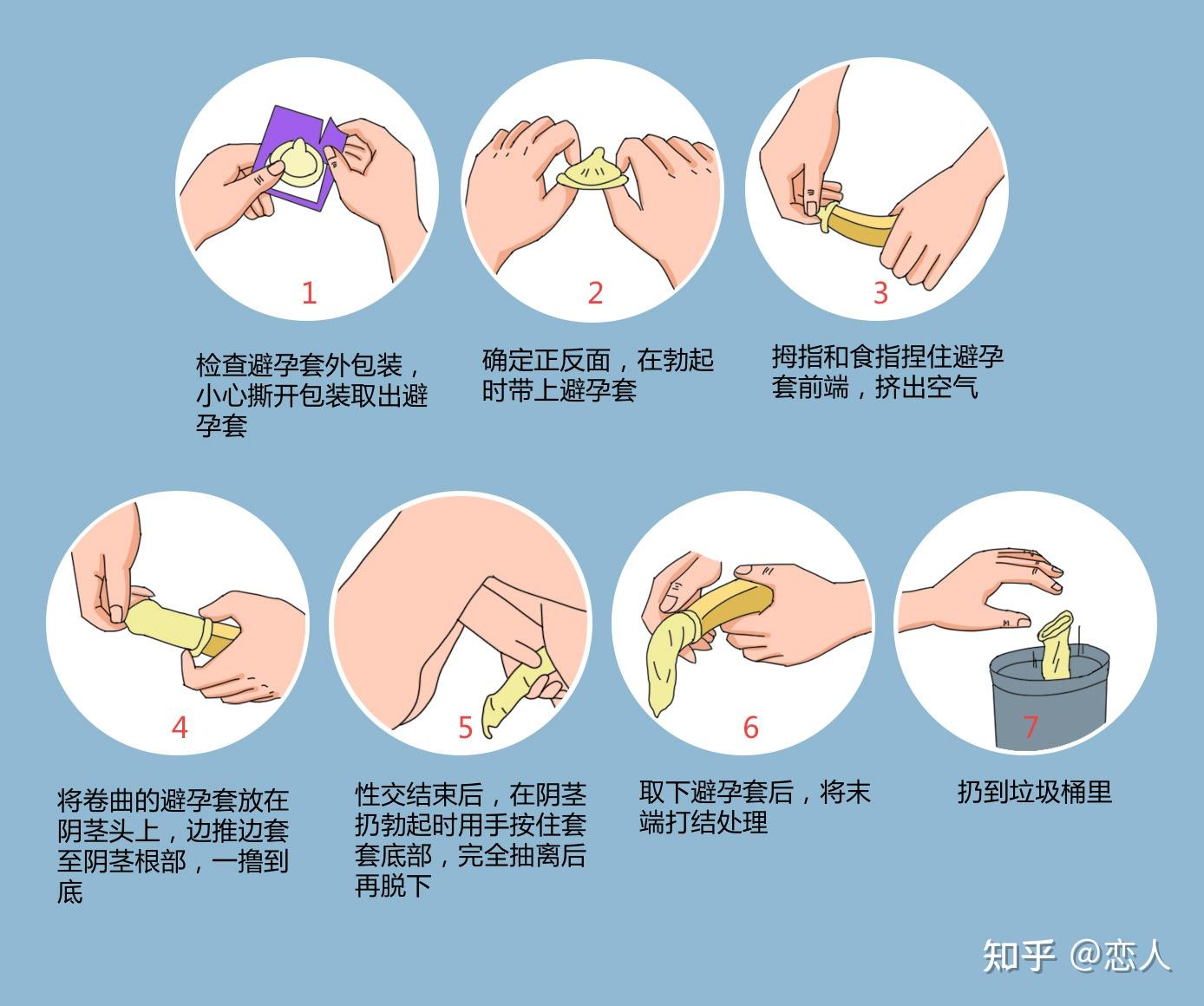 1

检查避孕套外包装，小心撕开包装取出避孕套

2

确定正反面，在勃起时带上避孕套

3

拇指和食指捏住避孕套前端，挤出空气

4

将卷曲的避孕套放在阴茎头上，边推边套至阴茎根部，一撸到底

5

性交结束后，在阴茎扔勃起时用手按住套套底部，完全抽离后再脱下

6

取下避孕套后，将末端打结处理

7

扔到垃圾桶里

知乎 @恋人