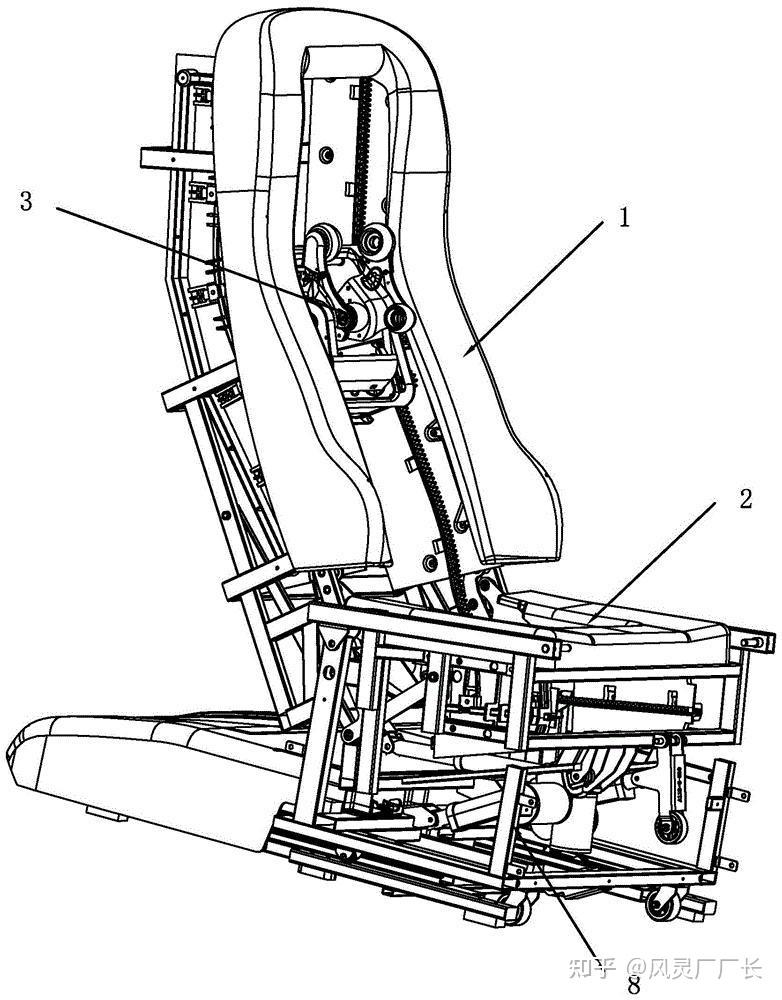 3
1
2
8
知乎 @风灵厂厂长