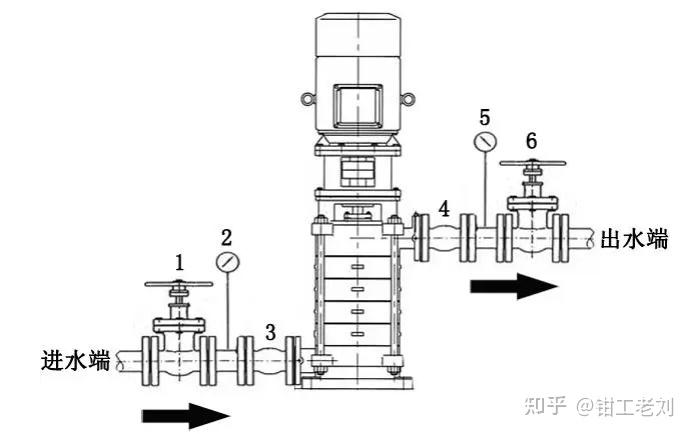 5
6
4
出水端
2
1
3
进水端
知乎 @钳工老刘