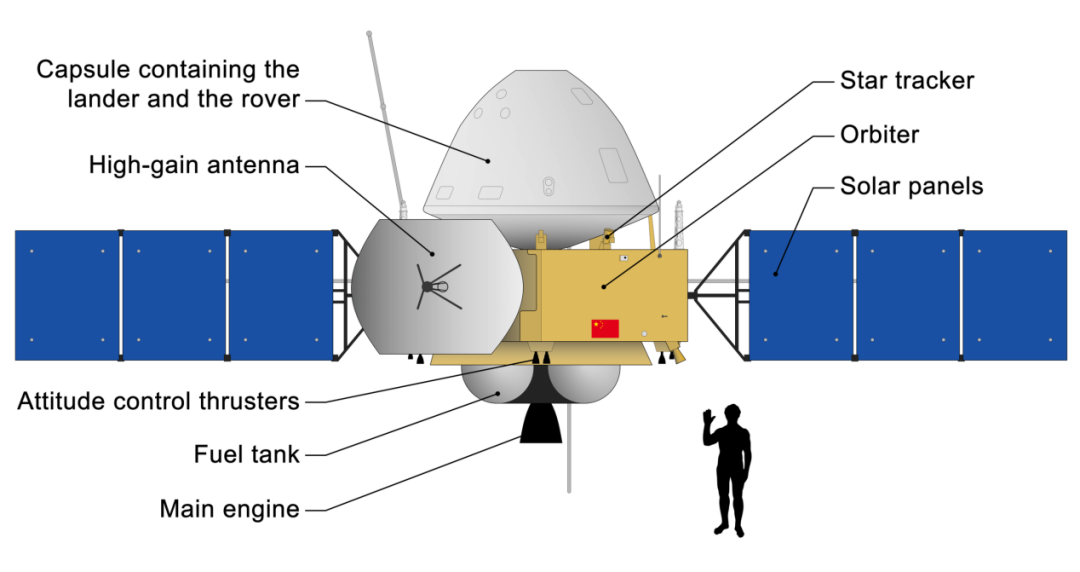 Capsule containing the lander and the rover

High-gain antenna

Attitude control thrusters

Fuel tank

Main engine

Star tracker

Orbiter

Solar panels