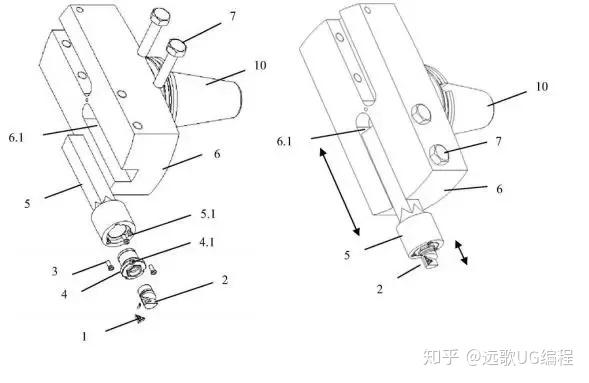 7
10
6.1
6
5
5.1
4.1
3
4
2
1

10
6.1
7
6
5
2

知乎 @远歌UG编程