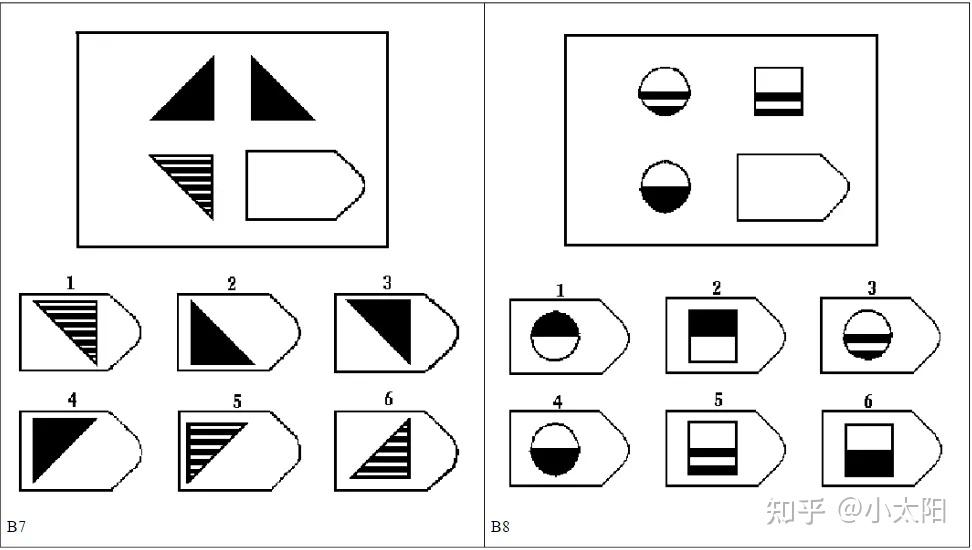 1
2
3
4
5
6
B7

1
2
3
4
5
6
B8

知乎 @小太阳