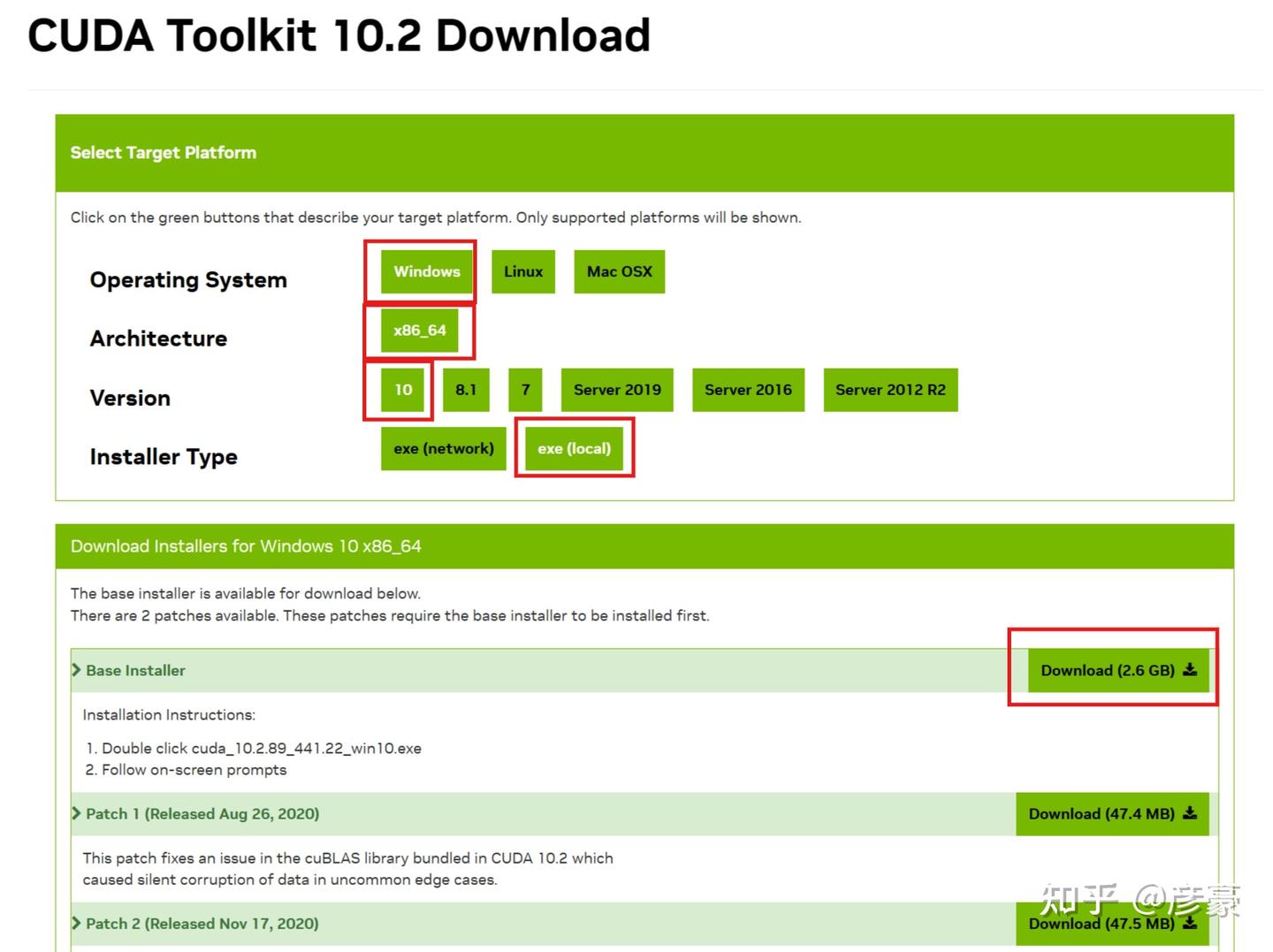 CUDA Toolkit 10.2 Download

Select Target Platform

Click on the green buttons that describe your target platform. Only supported platforms will be shown.

Operating System
Windows
Linux
Mac OSX

Architecture
x86_64

Version
10
8.1
7
Server 2019
Server 2016
Server 2012 R2

Installer Type
exe (network)
exe (local)

Download Installers for Windows 10 x86_64

The base installer is available for download below.
There are 2 patches available. These patches require the base installer to be installed first.

Base Installer
Download (2.6 GB)

Installation Instructions:

1. Double click cuda_10.2.89_441.22_win10.exe
2. Follow on-screen prompts

Patch 1 (Released Aug 26, 2020)
Download (47.4 MB)

This patch fixes an issue in the cuBLAS library bundled in CUDA 10.2 which caused silent corruption of data in uncommon edge cases.

Patch 2 (Released Nov 17, 2020)
Download (47.5 MB)

知乎 @彦豪