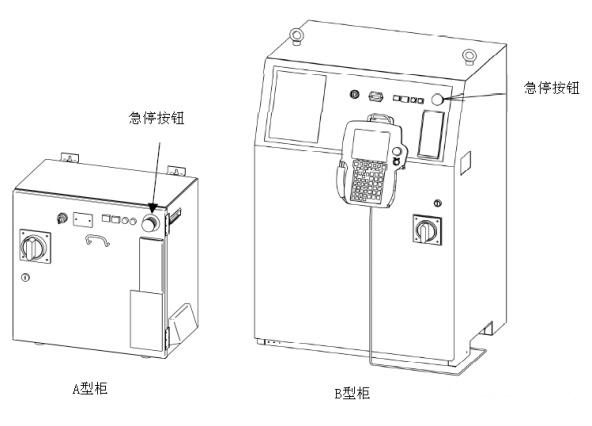 急停按钮

急停按钮

A型柜

B型柜