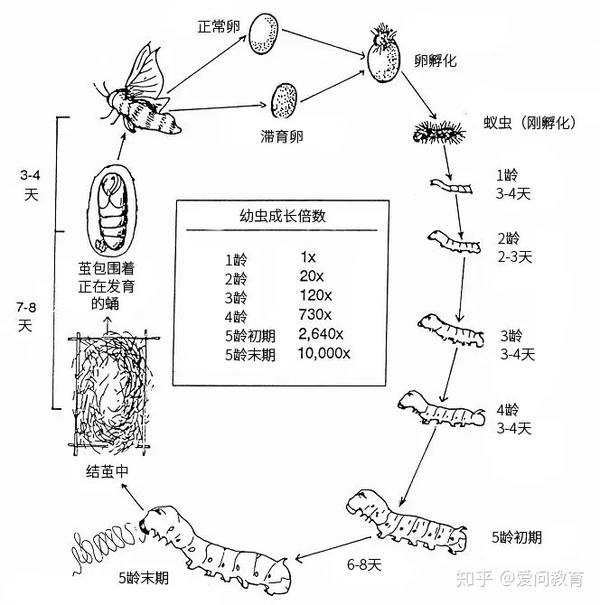 正常卵

卵孵化

滞育卵

蚁虫（刚孵化）

1龄
3-4天

2龄
2-3天

3龄
3-4天

4龄
3-4天

5龄初期

6-8天

5龄末期

结茧中

茧包围着正在发育的蛹

3-4天

7-8天

幼虫成长倍数

| | |
|---|---|
| 1龄 | 1x |
| 2龄 | 20x |
| 3龄 | 120x |
| 4龄 | 730x |
| 5龄初期 | 2,640x |
| 5龄末期 | 10,000x |

知乎 @爱问教育