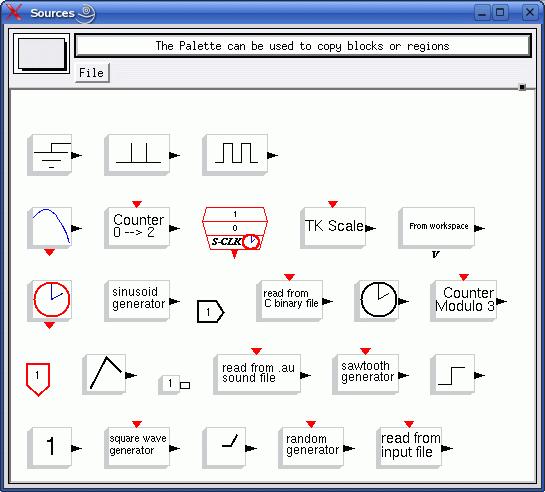 Sources

The Palette can be used to copy blocks or regions

File

Counter
0 --> 2

1
0
S-CLK

TK Scale

From workspace

V

sinusoid generator

1

read from C binary file

Counter Modulo 3

1

1

read from .au sound file

sawtooth generator

1

square wave generator

random generator

read from input file