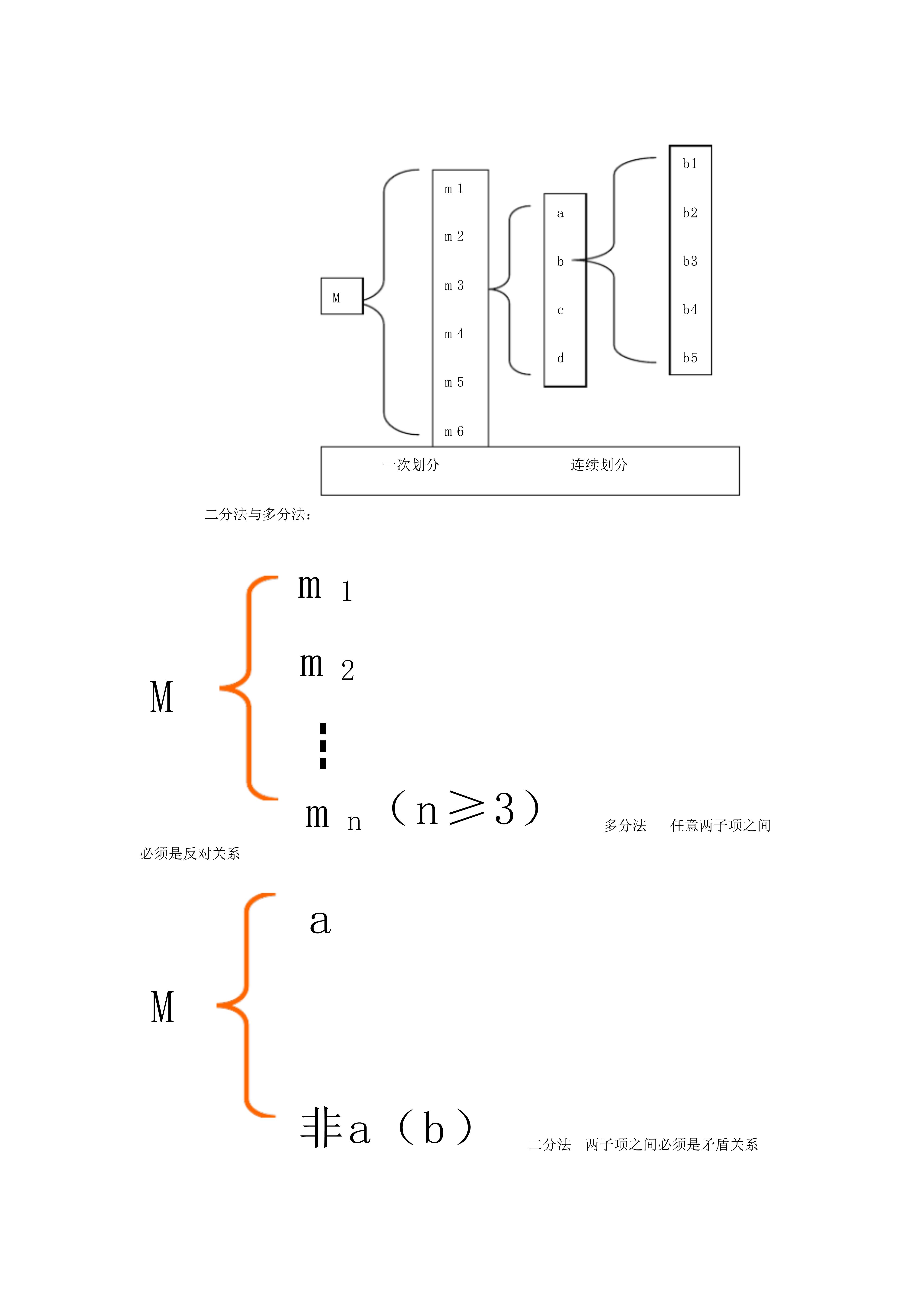 M

m 1
m 2
m 3
m 4
m 5
m 6

a
b
c
d

b1
b2
b3
b4
b5

一次划分　连续划分

二分法与多分法：

M

m 1
m 2
⋮
m n （n≥3）

多分法　任意两子项之间必须是反对关系

M

a

非a（b）

二分法　两子项之间必须是矛盾关系