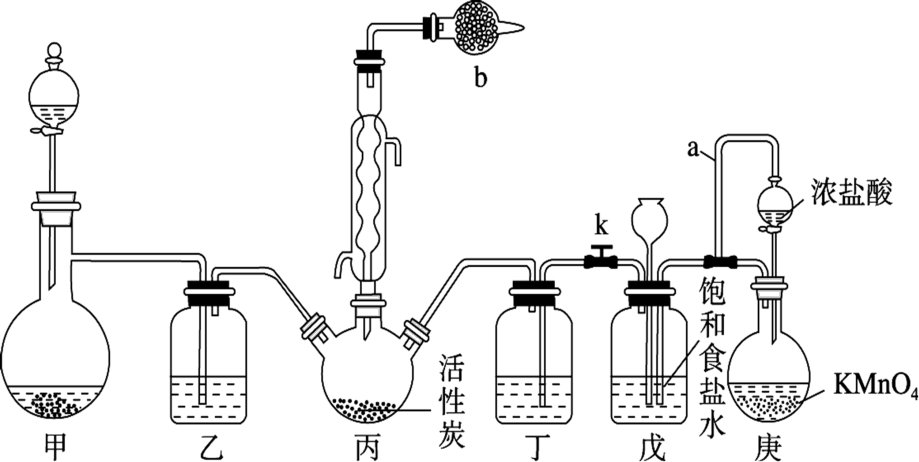 b
a
浓盐酸
k
饱和食盐水
活性炭
$KMnO_4$
甲
乙
丙
丁
戊
庚