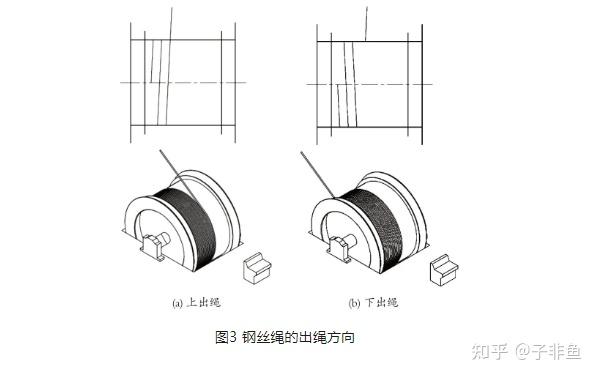 (a) 上出绳

(b) 下出绳

图3 钢丝绳的出绳方向

知乎 @子非鱼